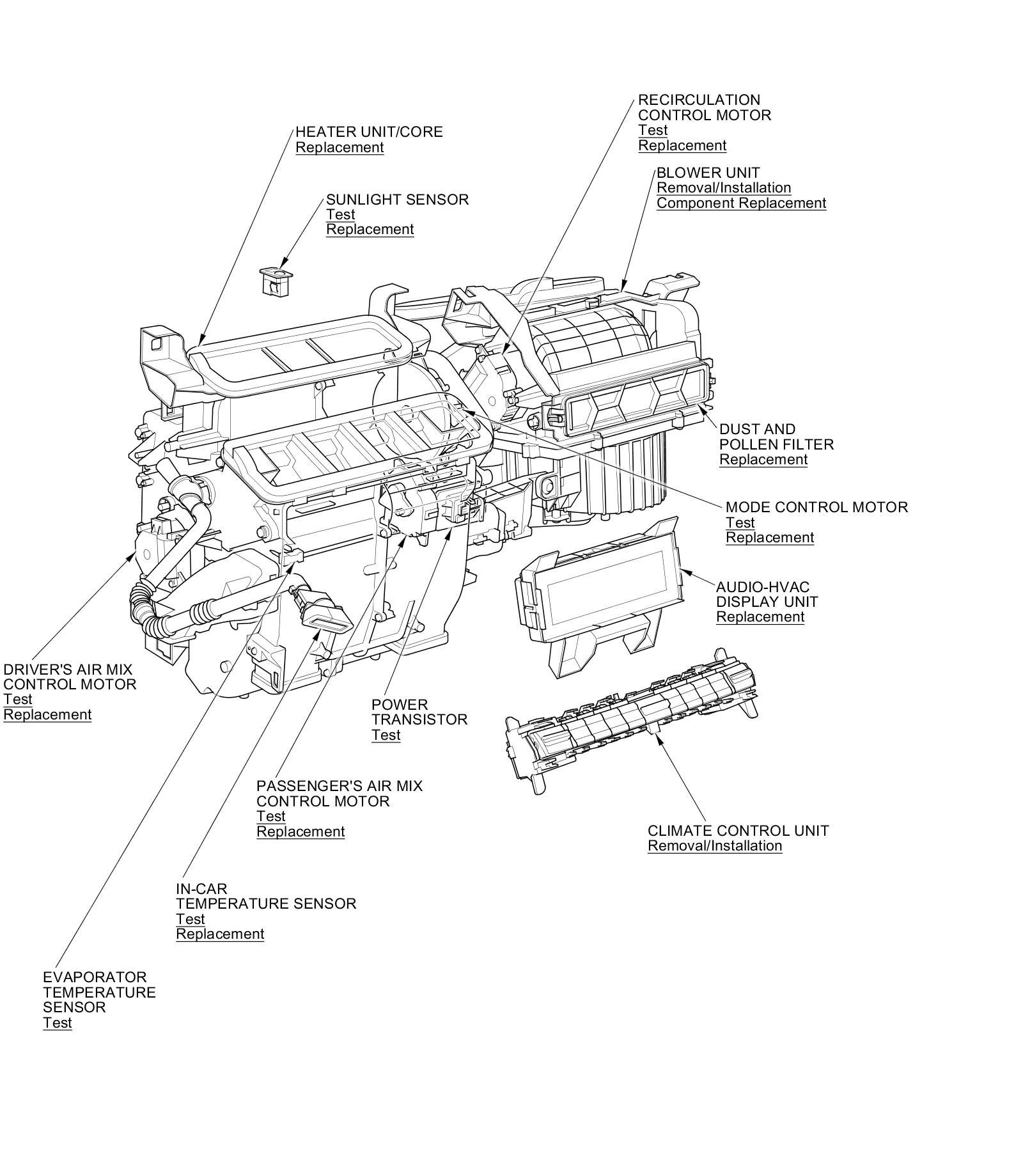 RECIRCULATION
CONTROL MOTOR
Test
Replacement

HEATER UNIT/CORE
Replacement

BLOWER UNIT
Removal/Installation
Component Replacement

SUNLIGHT SENSOR
Test
Replacement

DUST AND
POLLEN FILTER
Replacement

MODE CONTROL MOTOR
Test
Replacement

AUDIO-HVAC
DISPLAY UNIT
Replacement

DRIVER'S AIR MIX
CONTROL MOTOR
Test
Replacement

POWER
TRANSISTOR
Test

PASSENGER'S AIR MIX
CONTROL MOTOR
Test
Replacement

CLIMATE CONTROL UNIT
Removal/Installation

IN-CAR
TEMPERATURE SENSOR
Test
Replacement

EVAPORATOR
TEMPERATURE
SENSOR
Test