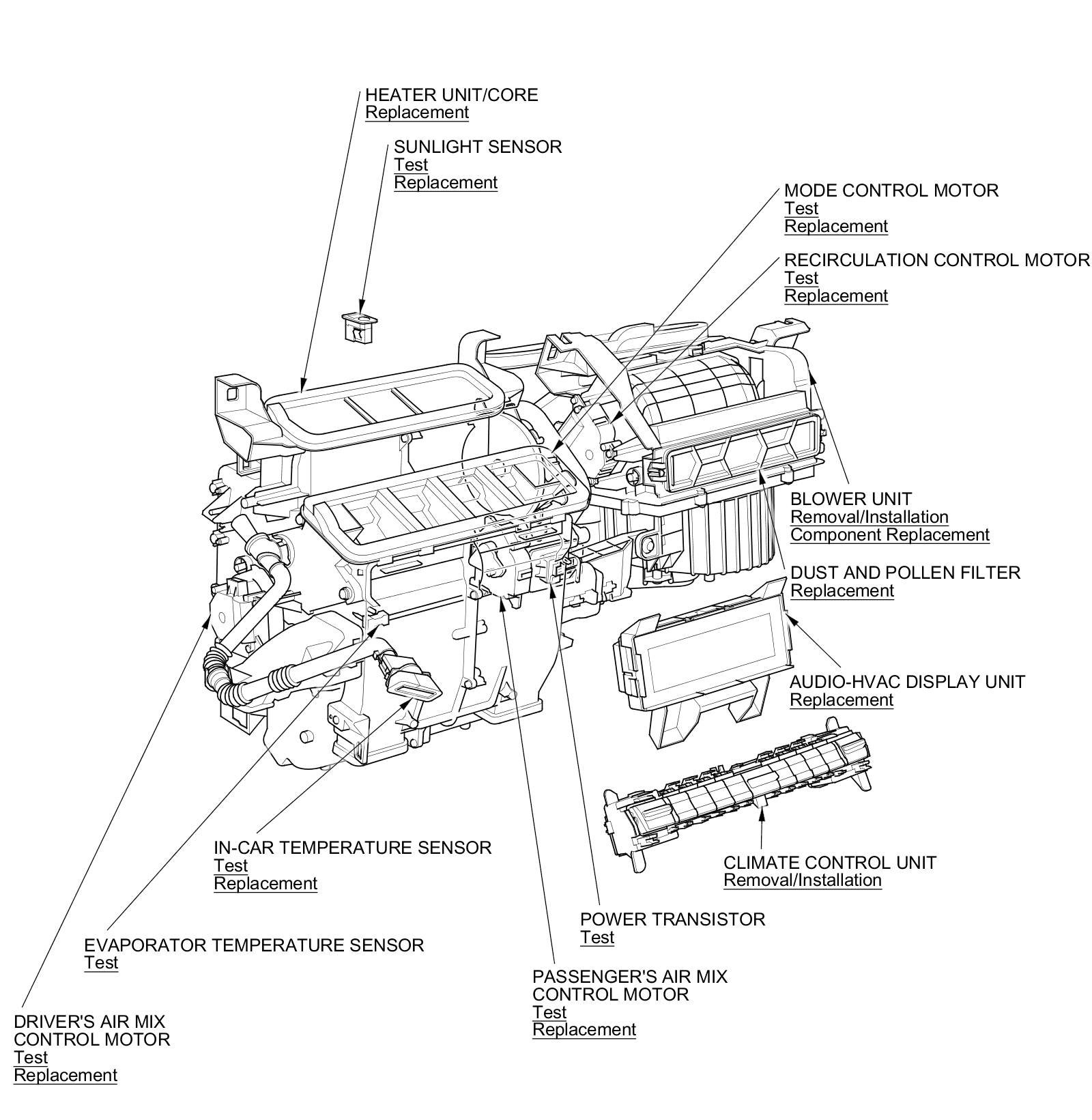 HEATER UNIT/CORE
Replacement

SUNLIGHT SENSOR
Test
Replacement

MODE CONTROL MOTOR
Test
Replacement

RECIRCULATION CONTROL MOTOR
Test
Replacement

BLOWER UNIT
Removal/Installation
Component Replacement

DUST AND POLLEN FILTER
Replacement

AUDIO-HVAC DISPLAY UNIT
Replacement

CLIMATE CONTROL UNIT
Removal/Installation

IN-CAR TEMPERATURE SENSOR
Test
Replacement

POWER TRANSISTOR
Test

EVAPORATOR TEMPERATURE SENSOR
Test

PASSENGER'S AIR MIX CONTROL MOTOR
Test
Replacement

DRIVER'S AIR MIX CONTROL MOTOR
Test
Replacement