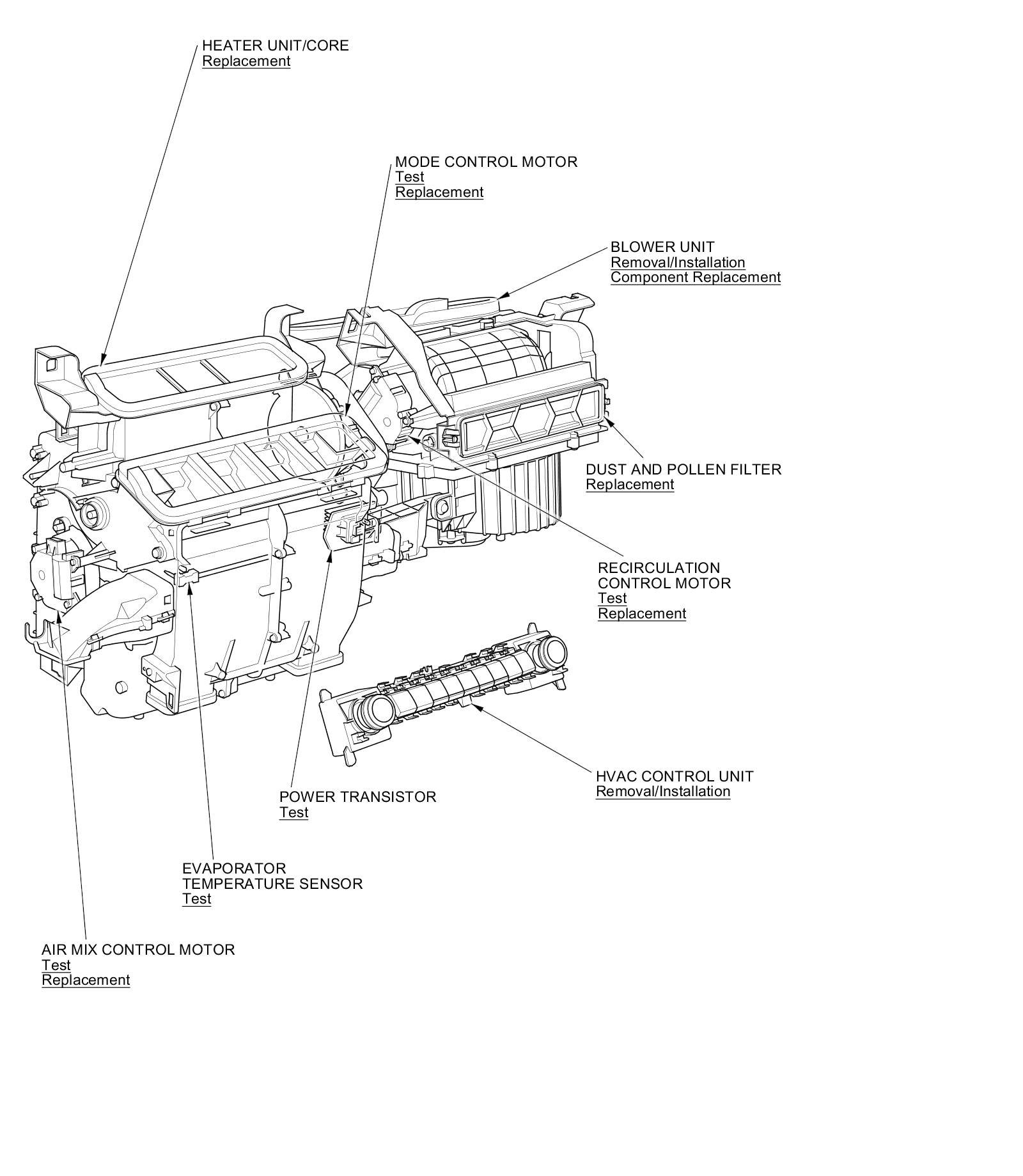 HEATER UNIT/CORE
Replacement

MODE CONTROL MOTOR
Test
Replacement

BLOWER UNIT
Removal/Installation
Component Replacement

DUST AND POLLEN FILTER
Replacement

RECIRCULATION CONTROL MOTOR
Test
Replacement

HVAC CONTROL UNIT
Removal/Installation

POWER TRANSISTOR
Test

EVAPORATOR TEMPERATURE SENSOR
Test

AIR MIX CONTROL MOTOR
Test
Replacement