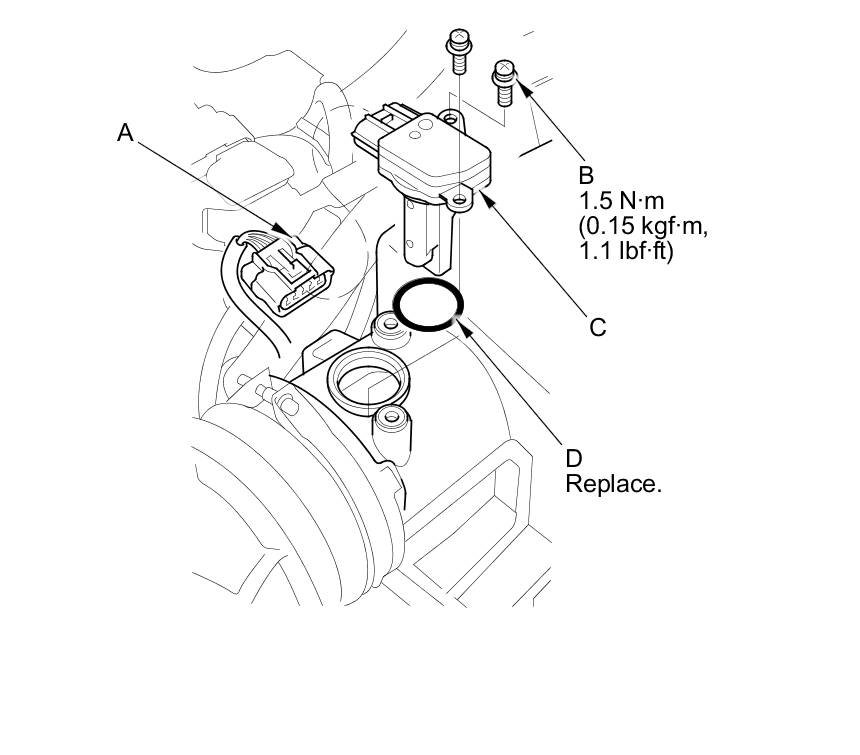 A

B
1.5 N·m
(0.15 kgf·m,
1.1 lbf·ft)

C

D
Replace.