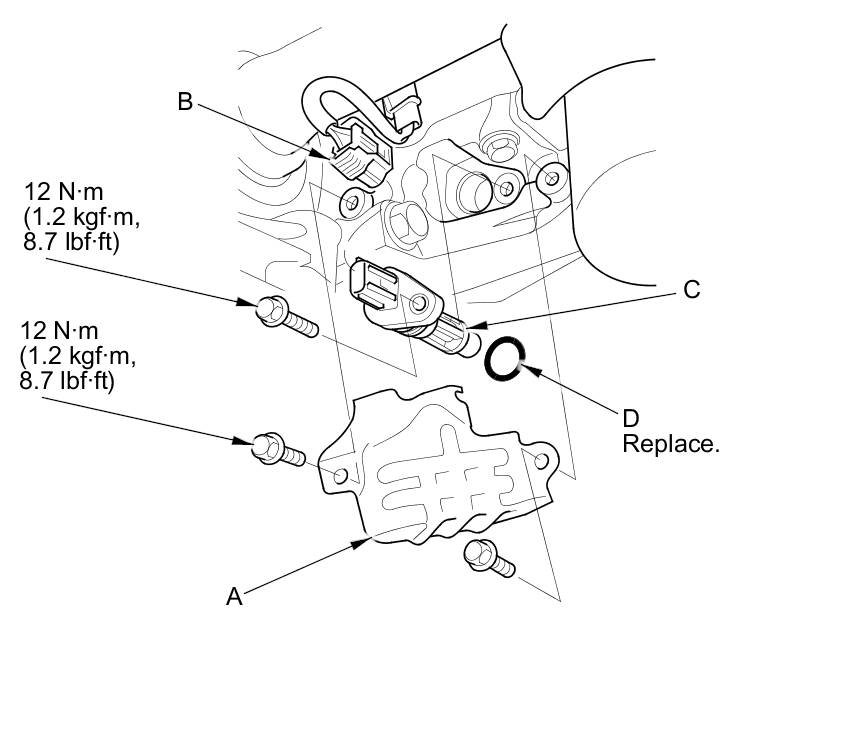 B

12 N·m
(1.2 kgf·m,
8.7 lbf·ft)

C

12 N·m
(1.2 kgf·m,
8.7 lbf·ft)

D
Replace.

A