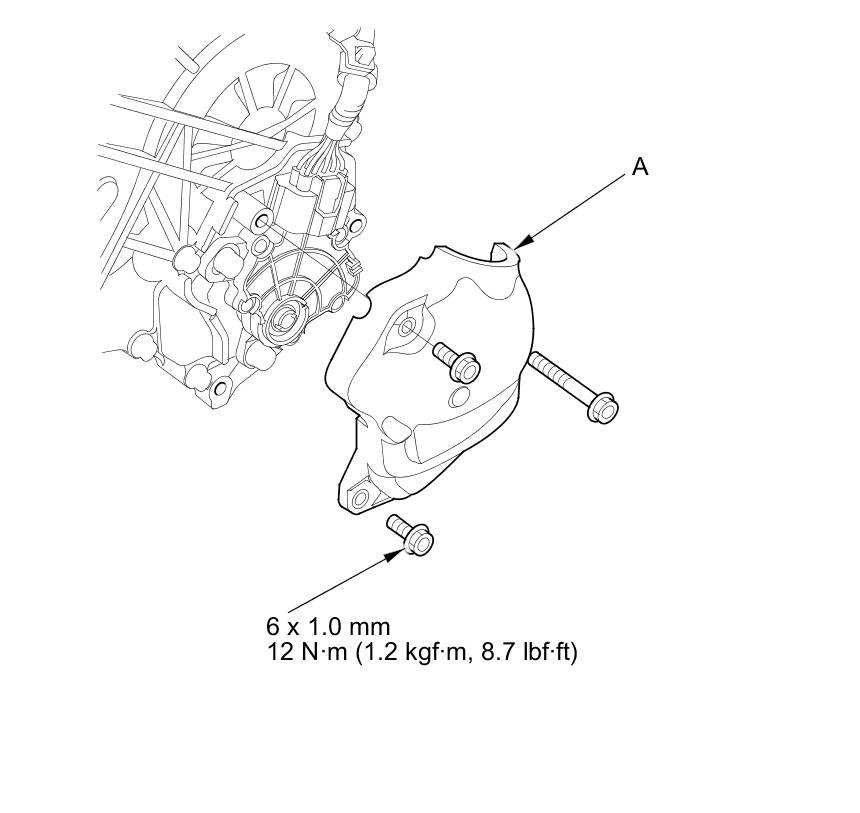 A

6 x 1.0 mm
12 N·m (1.2 kgf·m, 8.7 lbf·ft)