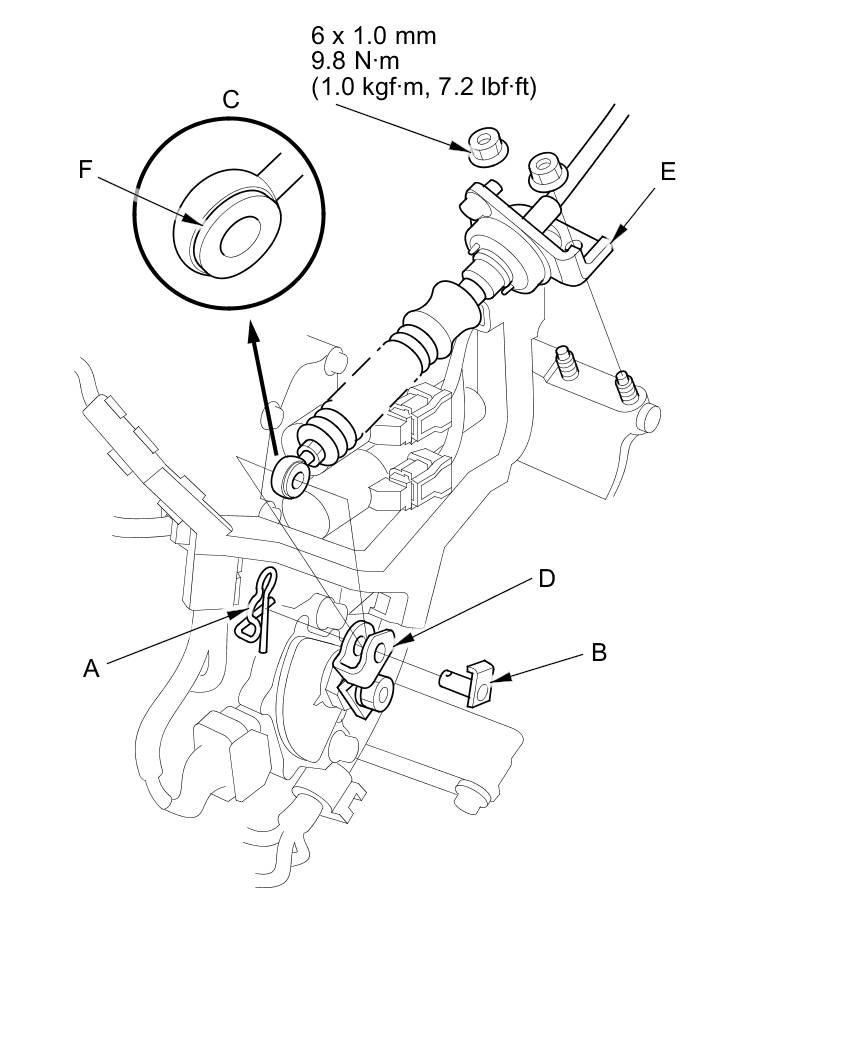 6 x 1.0 mm
9.8 N·m
(1.0 kgf·m, 7.2 lbf·ft)

C

F

E

D

A

B