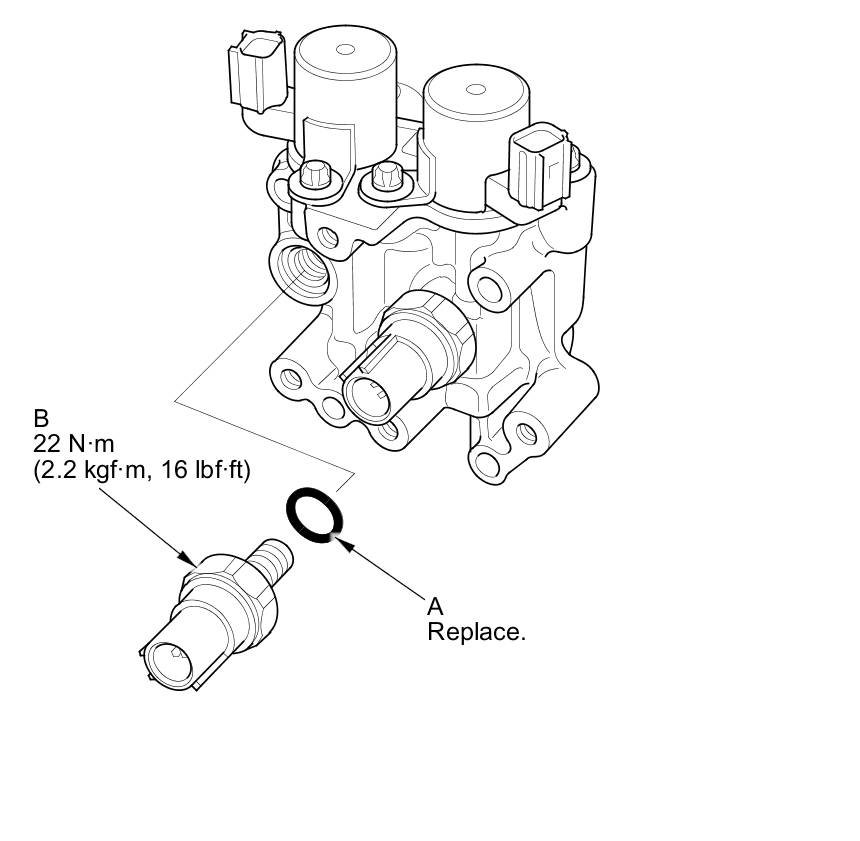 B
22 N·m
(2.2 kgf·m, 16 lbf·ft)

A
Replace.