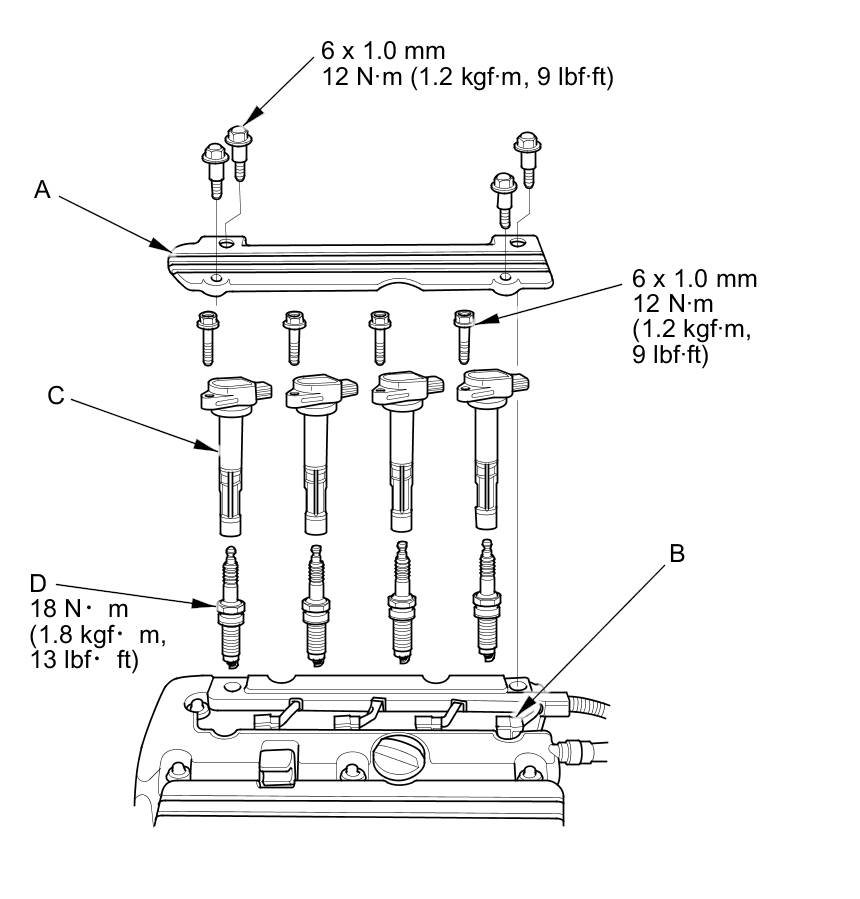 6 x 1.0 mm
12 N·m (1.2 kgf·m, 9 lbf·ft)

A

6 x 1.0 mm
12 N·m
(1.2 kgf·m,
9 lbf·ft)

C

B

D
18 N· m
(1.8 kgf· m,
13 lbf· ft)