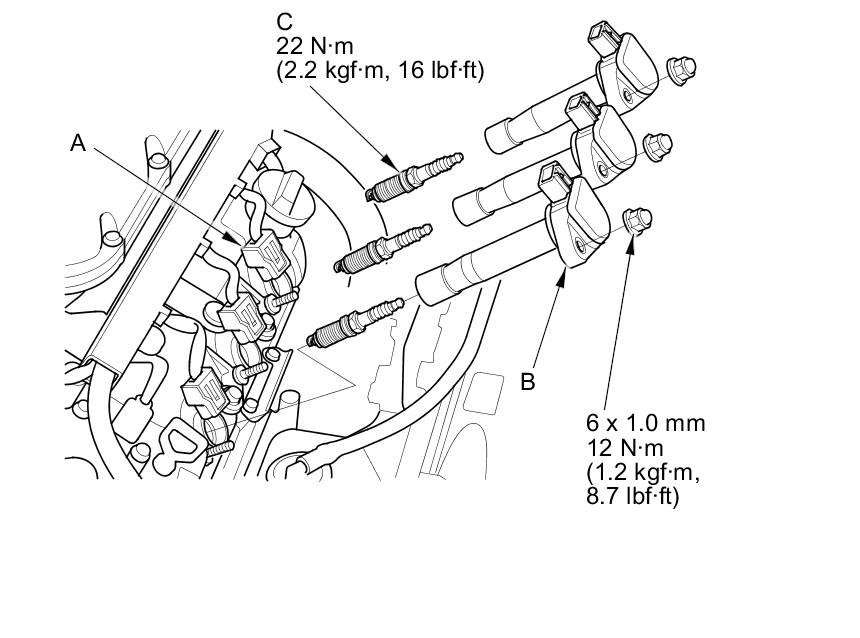 C
22 N·m
(2.2 kgf·m, 16 lbf·ft)

A

B

6 x 1.0 mm
12 N·m
(1.2 kgf·m,
8.7 lbf·ft)