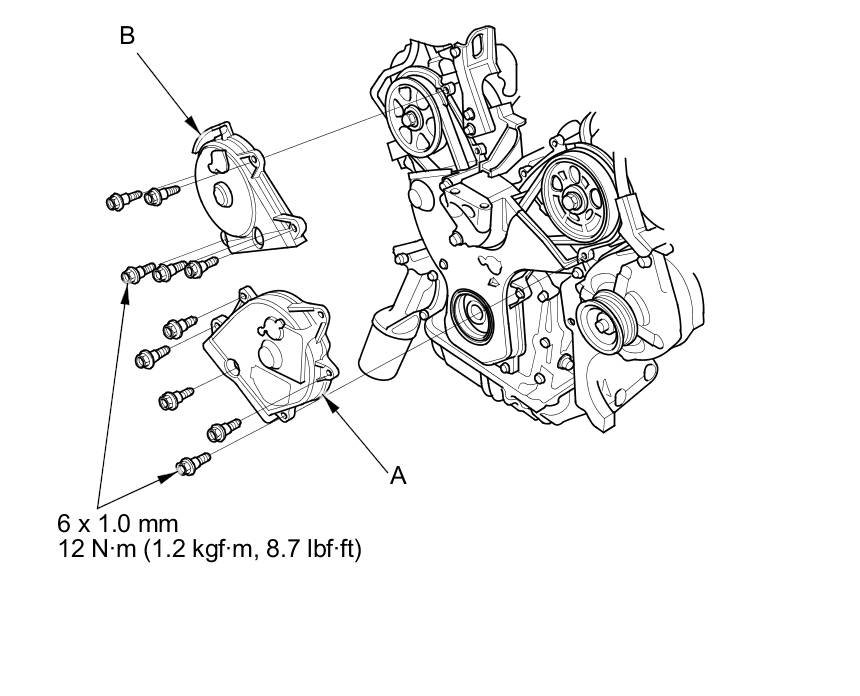 B

A

6 x 1.0 mm
12 N·m (1.2 kgf·m, 8.7 lbf·ft)