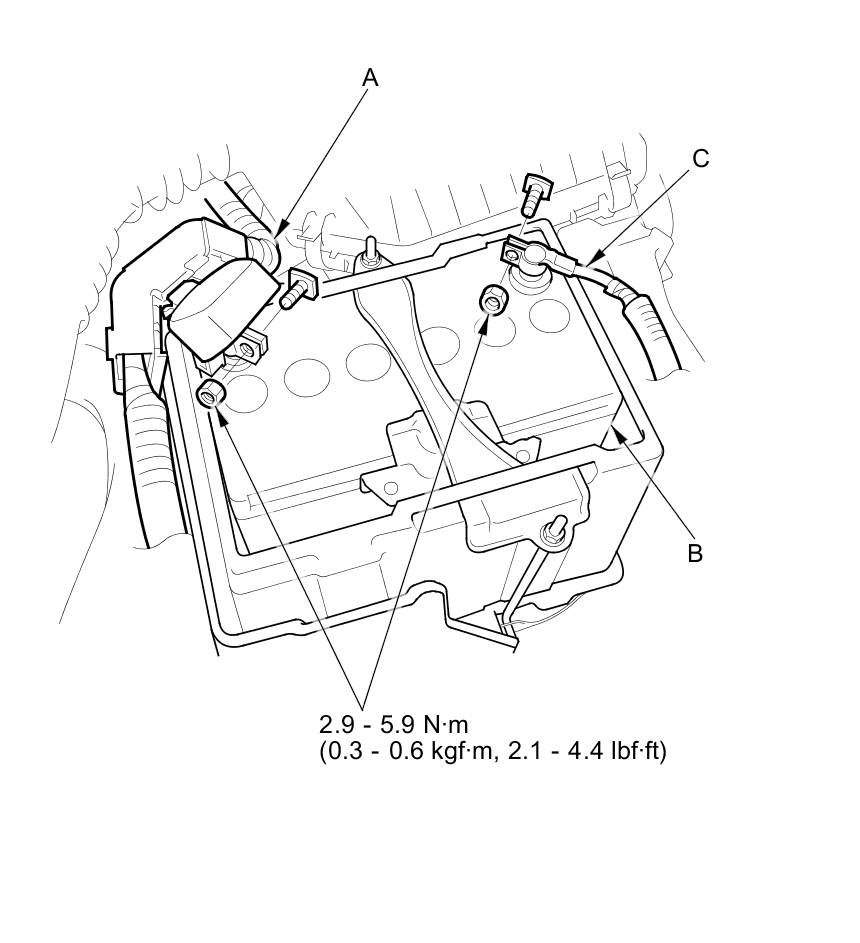 A

C

B

2.9 - 5.9 N·m
(0.3 - 0.6 kgf·m, 2.1 - 4.4 lbf·ft)