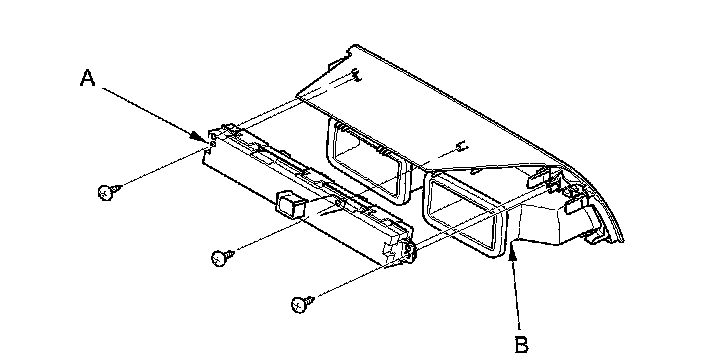 A

B