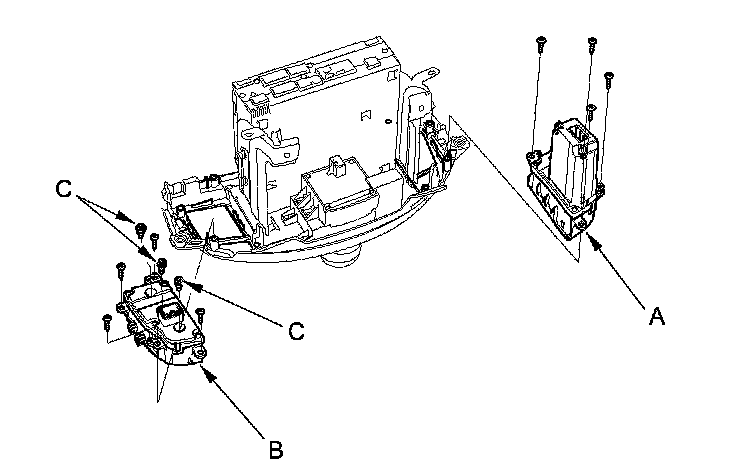 C
C
A
B