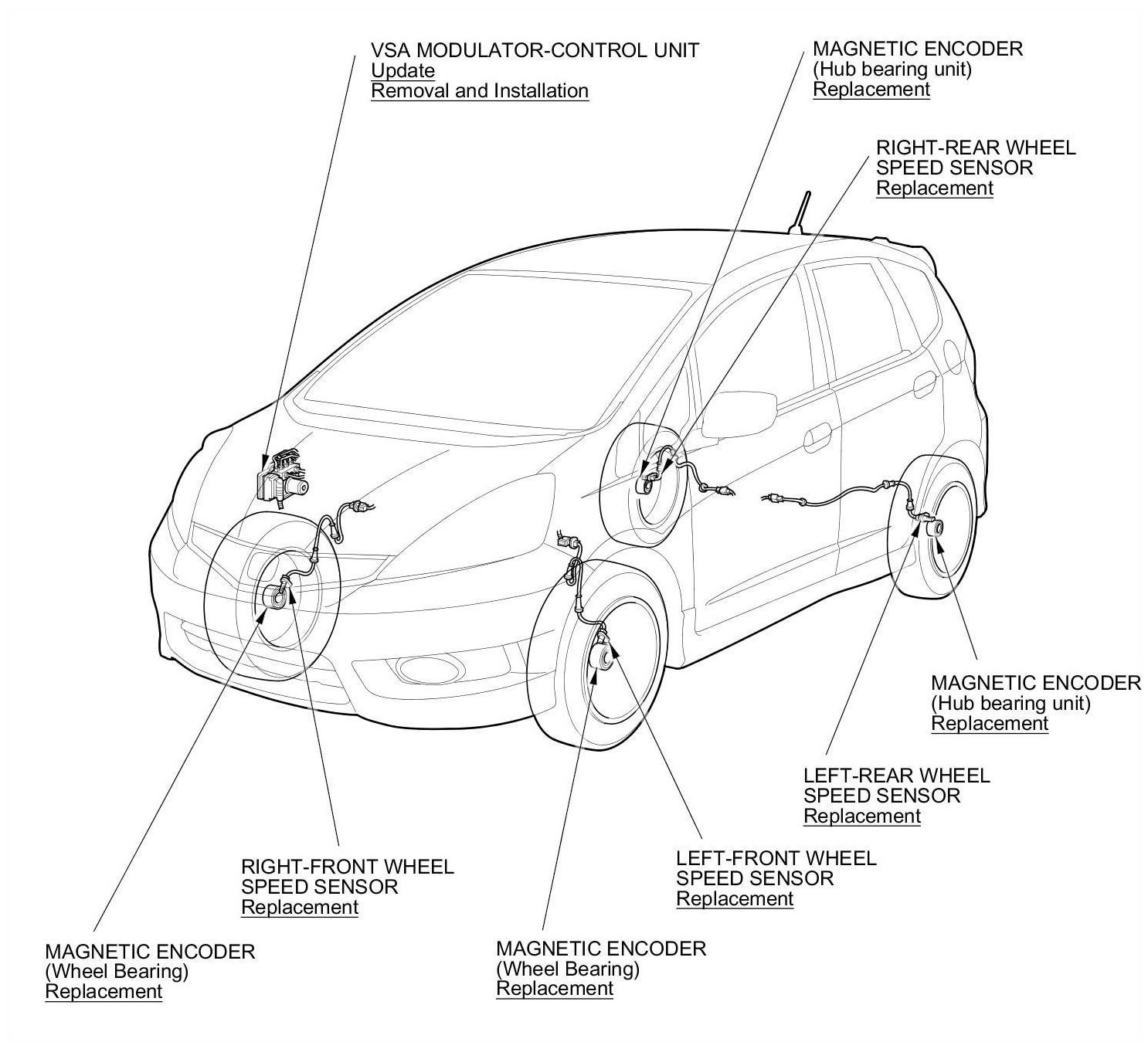 VSA MODULATOR-CONTROL UNIT
Update
Removal and Installation

MAGNETIC ENCODER
(Hub bearing unit)
Replacement

RIGHT-REAR WHEEL
SPEED SENSOR
Replacement

MAGNETIC ENCODER
(Hub bearing unit)
Replacement

LEFT-REAR WHEEL
SPEED SENSOR
Replacement

RIGHT-FRONT WHEEL
SPEED SENSOR
Replacement

LEFT-FRONT WHEEL
SPEED SENSOR
Replacement

MAGNETIC ENCODER
(Wheel Bearing)
Replacement

MAGNETIC ENCODER
(Wheel Bearing)
Replacement