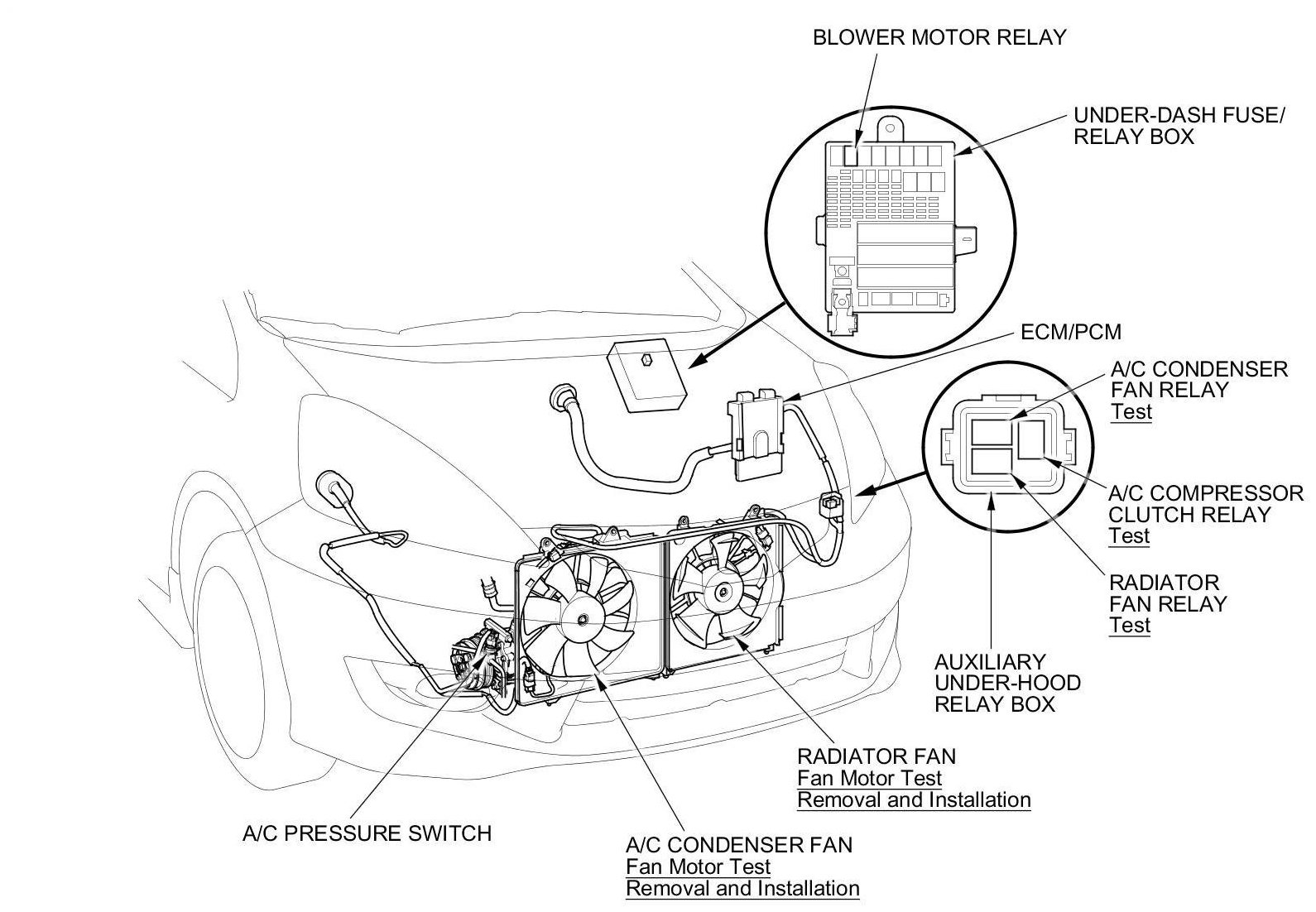 BLOWER MOTOR RELAY

UNDER-DASH FUSE/
RELAY BOX

ECM/PCM

A/C CONDENSER
FAN RELAY
Test

A/C COMPRESSOR
CLUTCH RELAY
Test

RADIATOR
FAN RELAY
Test

AUXILIARY
UNDER-HOOD
RELAY BOX

RADIATOR FAN
Fan Motor Test
Removal and Installation

A/C PRESSURE SWITCH

A/C CONDENSER FAN
Fan Motor Test
Removal and Installation