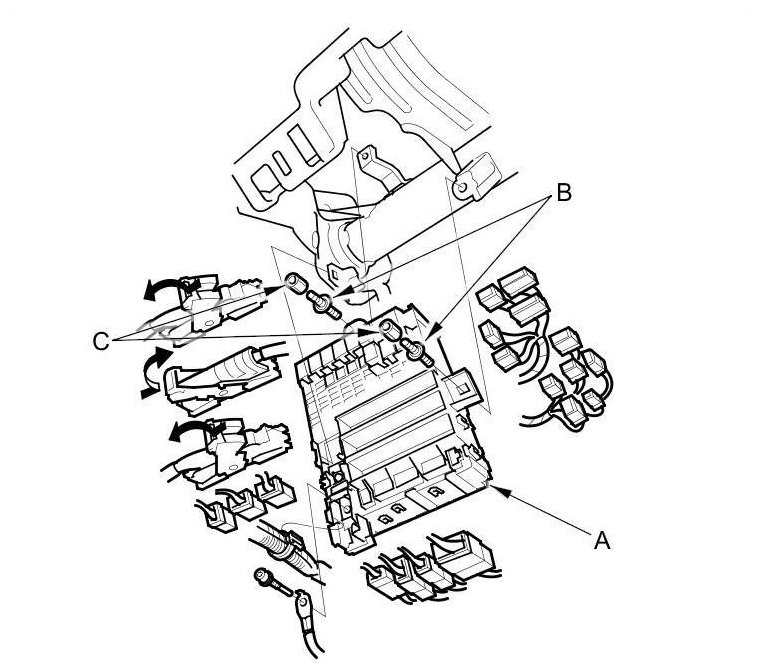 B
C
A