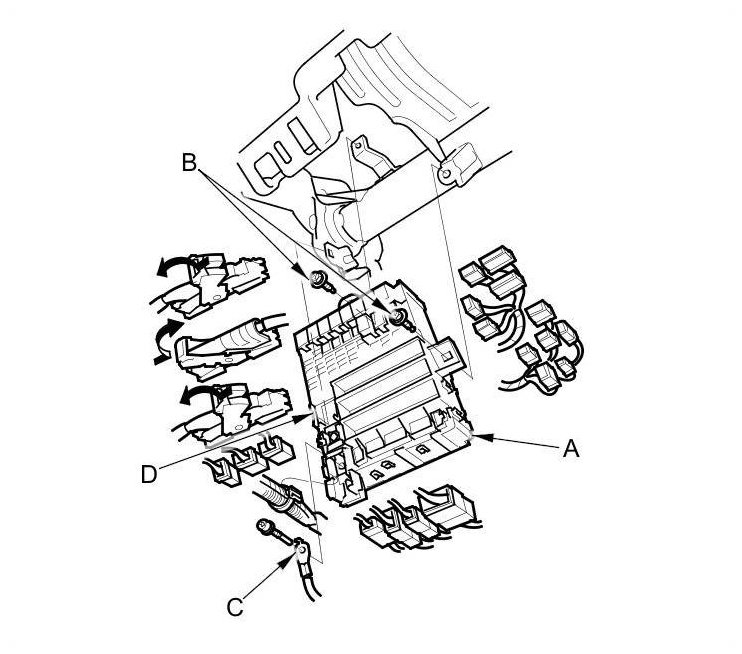 B

A

D

C