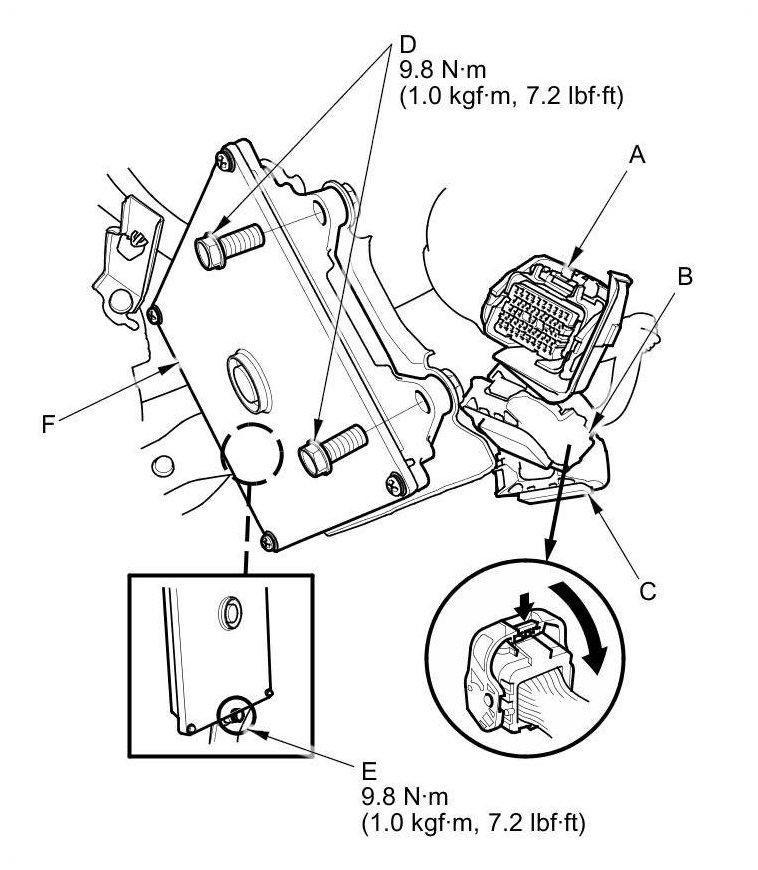 D
9.8 N·m
(1.0 kgf·m, 7.2 lbf·ft)

A

B

F

C

E
9.8 N·m
(1.0 kgf·m, 7.2 lbf·ft)