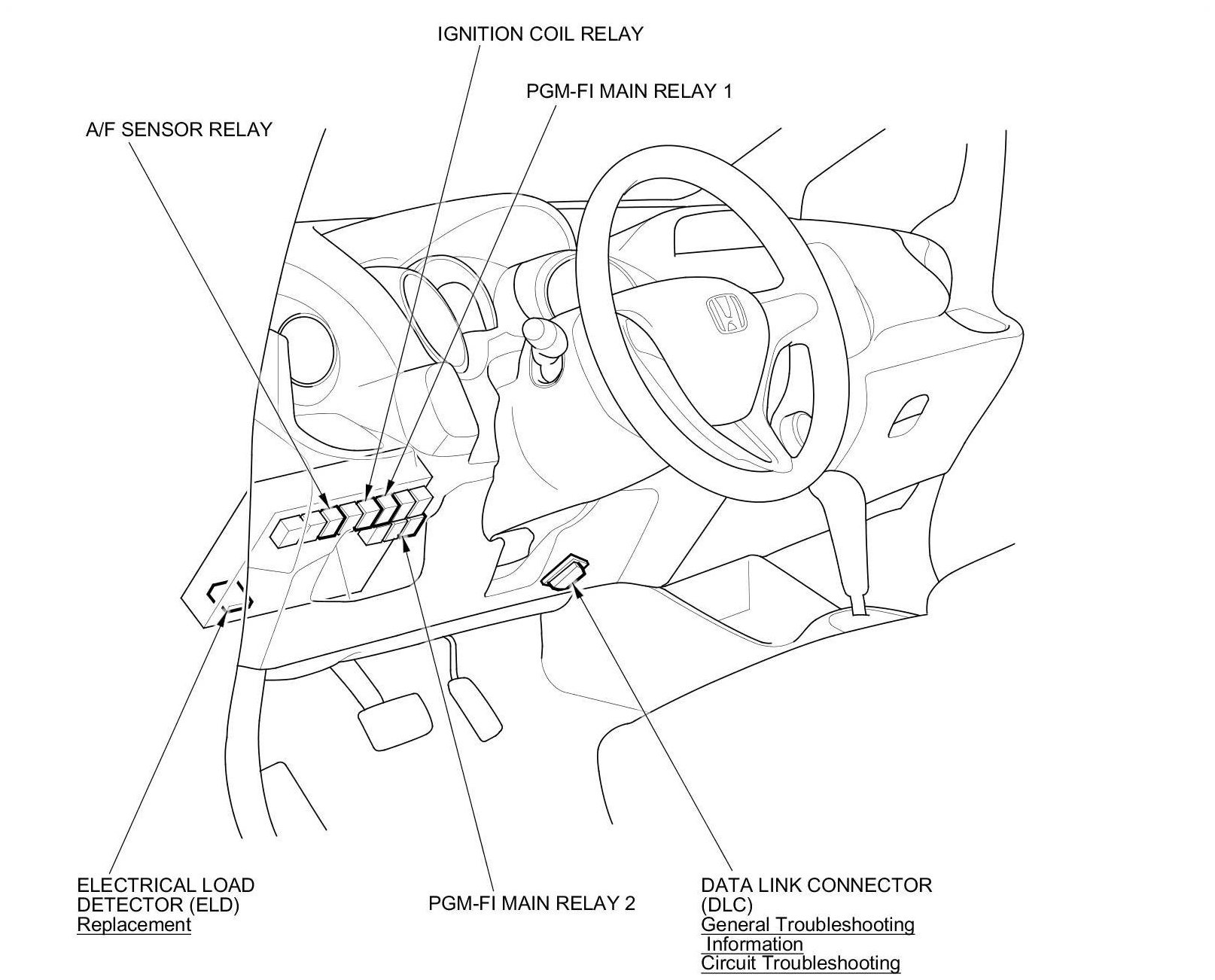 IGNITION COIL RELAY

PGM-FI MAIN RELAY 1

A/F SENSOR RELAY

ELECTRICAL LOAD DETECTOR (ELD)
Replacement

PGM-FI MAIN RELAY 2

DATA LINK CONNECTOR (DLC)
General Troubleshooting Information
Circuit Troubleshooting