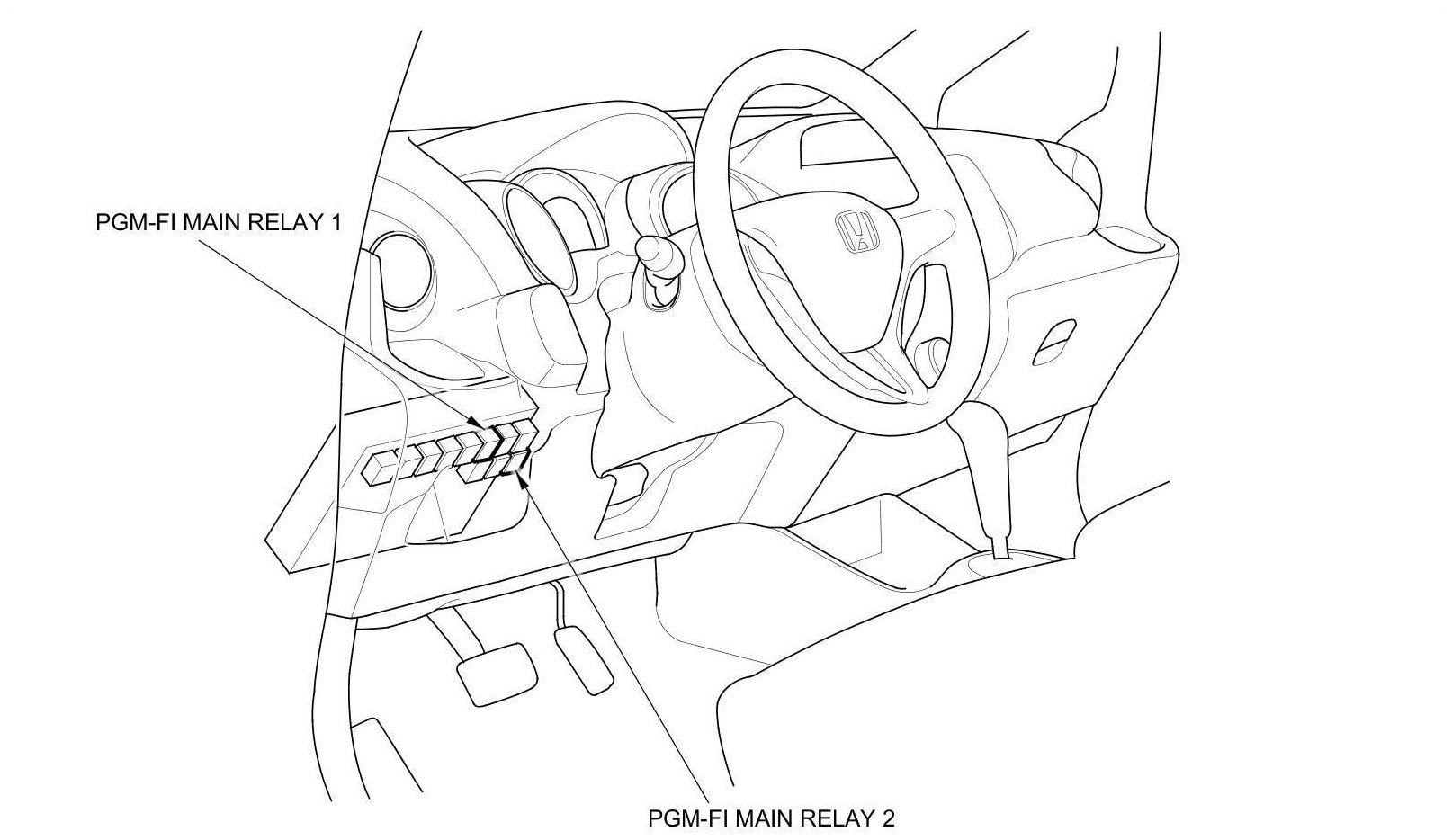 PGM-FI MAIN RELAY 1

PGM-FI MAIN RELAY 2