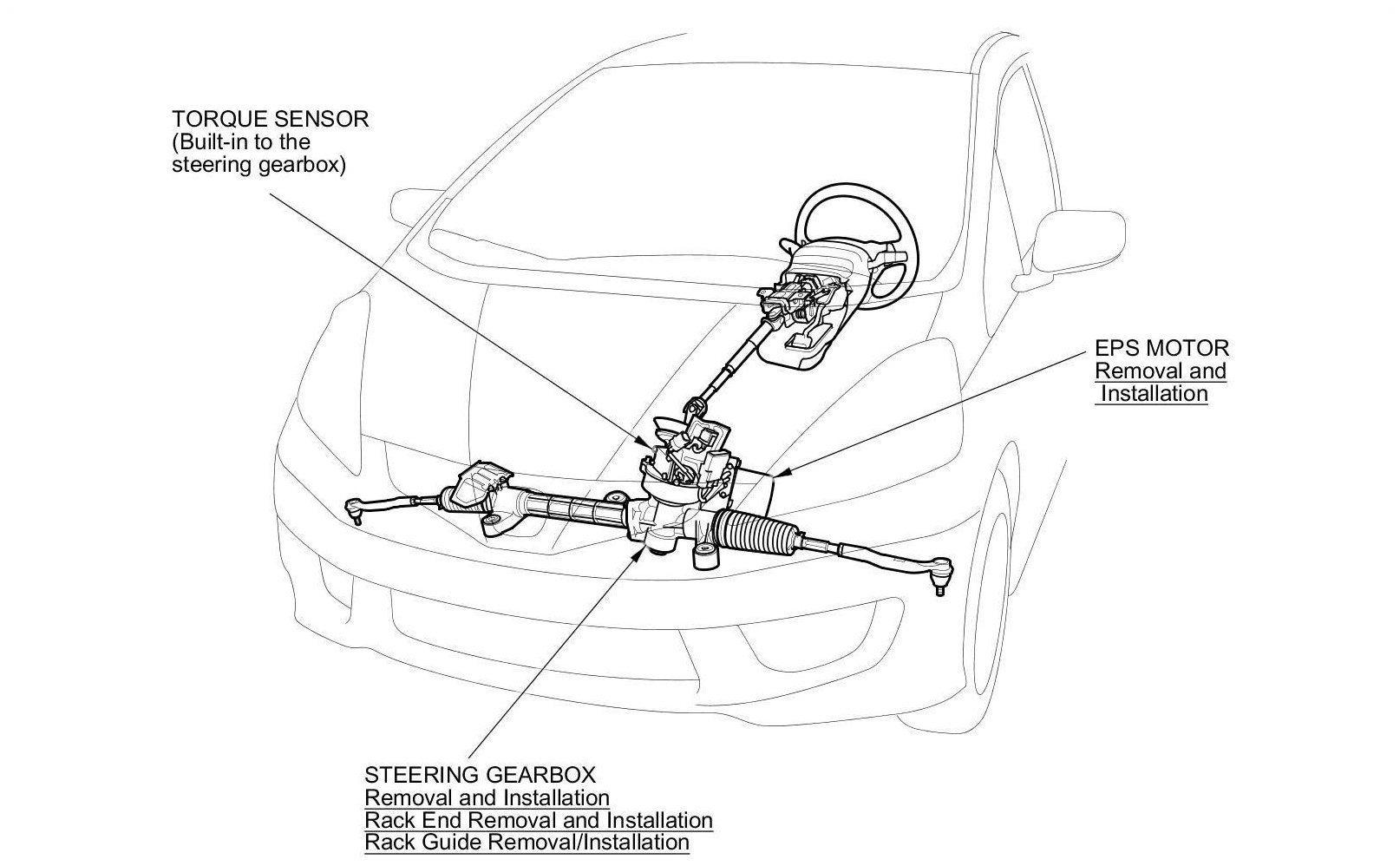 TORQUE SENSOR
(Built-in to the steering gearbox)

EPS MOTOR
Removal and Installation

STEERING GEARBOX
Removal and Installation
Rack End Removal and Installation
Rack Guide Removal/Installation