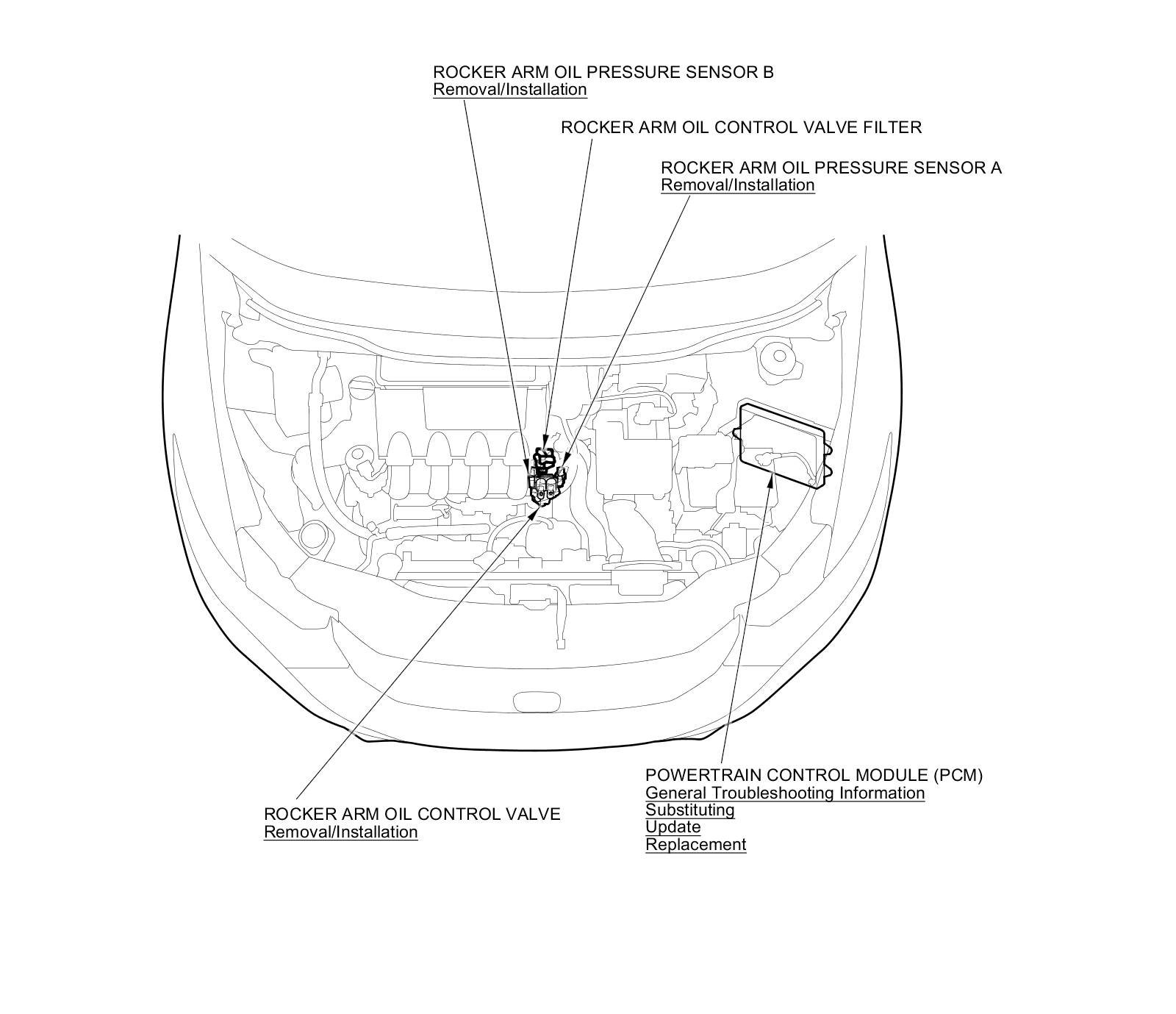 ROCKER ARM OIL PRESSURE SENSOR B
Removal/Installation

ROCKER ARM OIL CONTROL VALVE FILTER

ROCKER ARM OIL PRESSURE SENSOR A
Removal/Installation

ROCKER ARM OIL CONTROL VALVE
Removal/Installation

POWERTRAIN CONTROL MODULE (PCM)
General Troubleshooting Information
Substituting
Update
Replacement