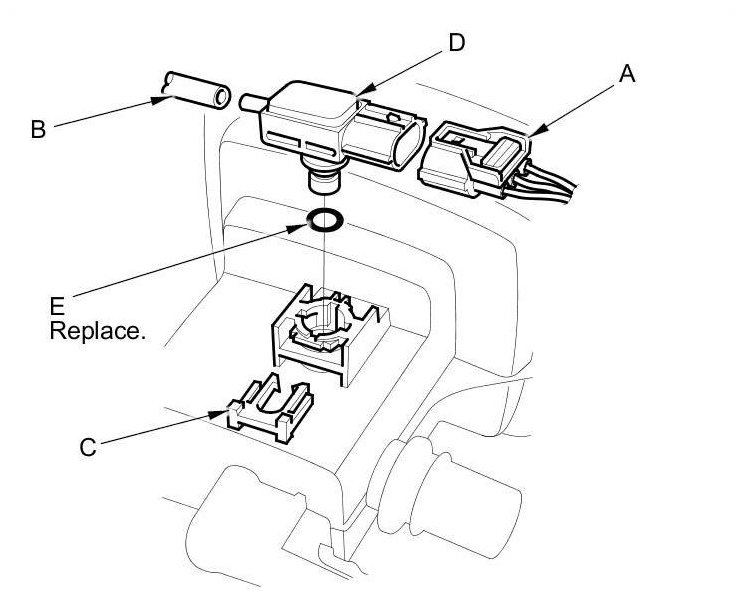 D
A
B
E
Replace.
C