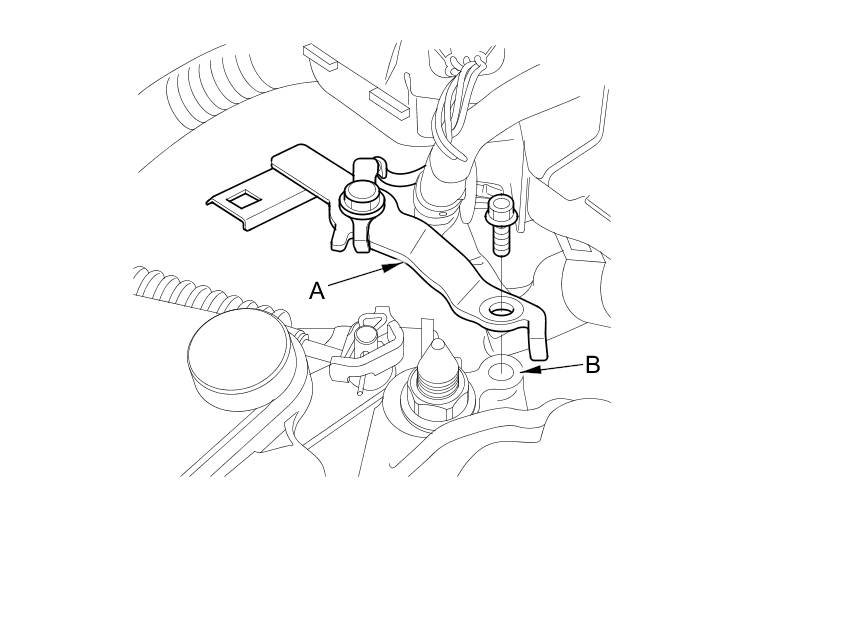 A
B