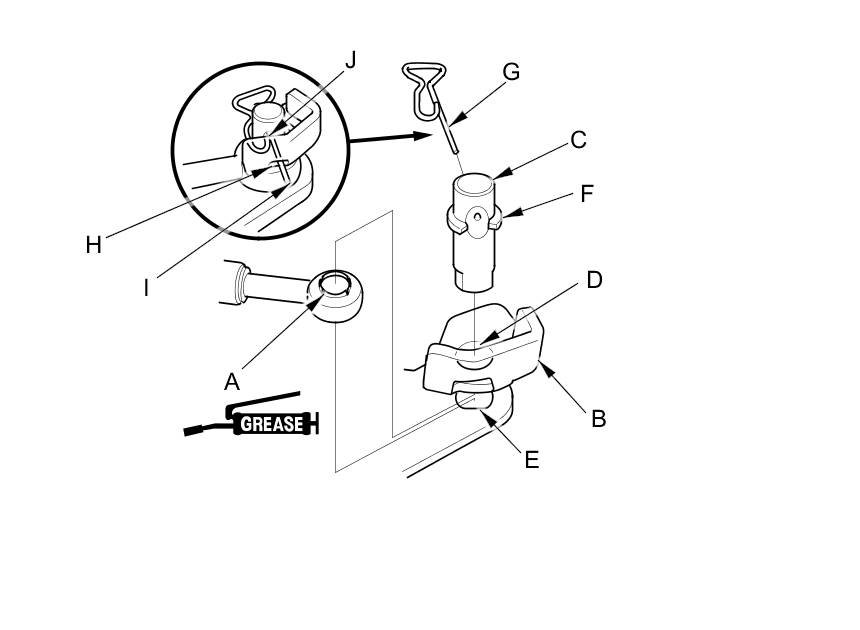 J
G
C
F
H
I
D
A
B
GREASE
E