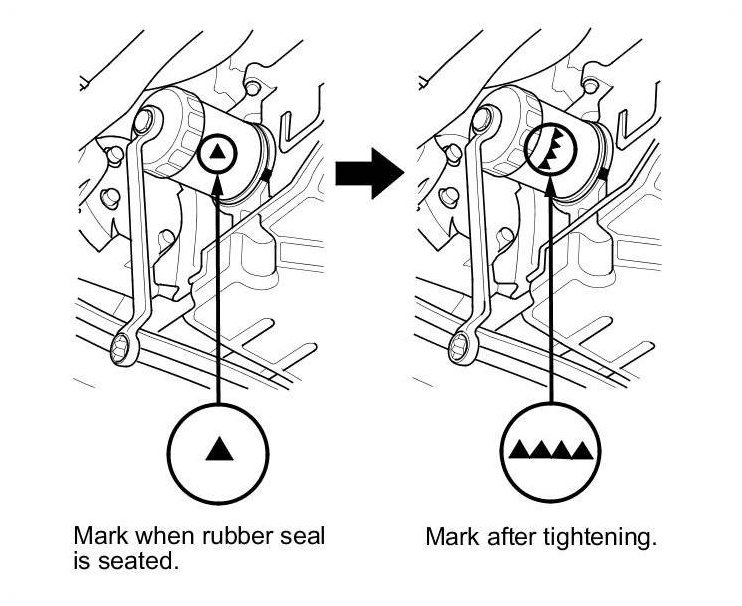 Mark when rubber seal is seated.

Mark after tightening.