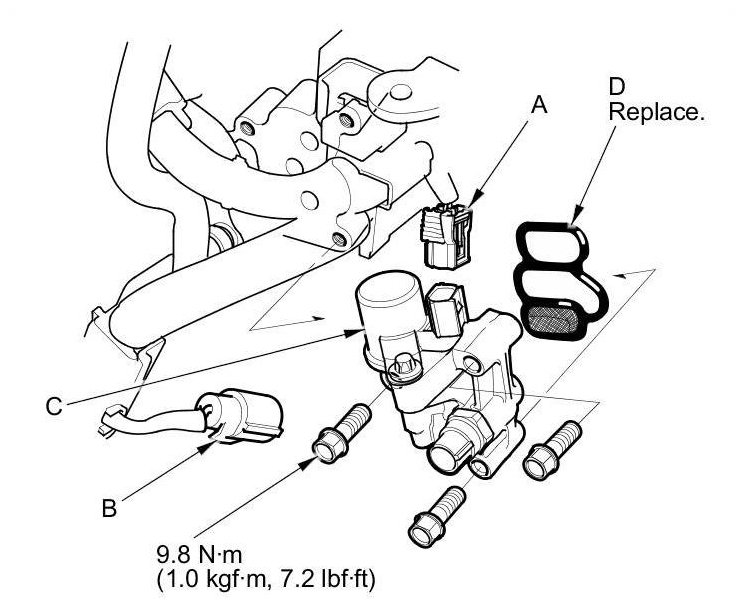 A

D
Replace.

C

B

9.8 N·m
(1.0 kgf·m, 7.2 lbf·ft)