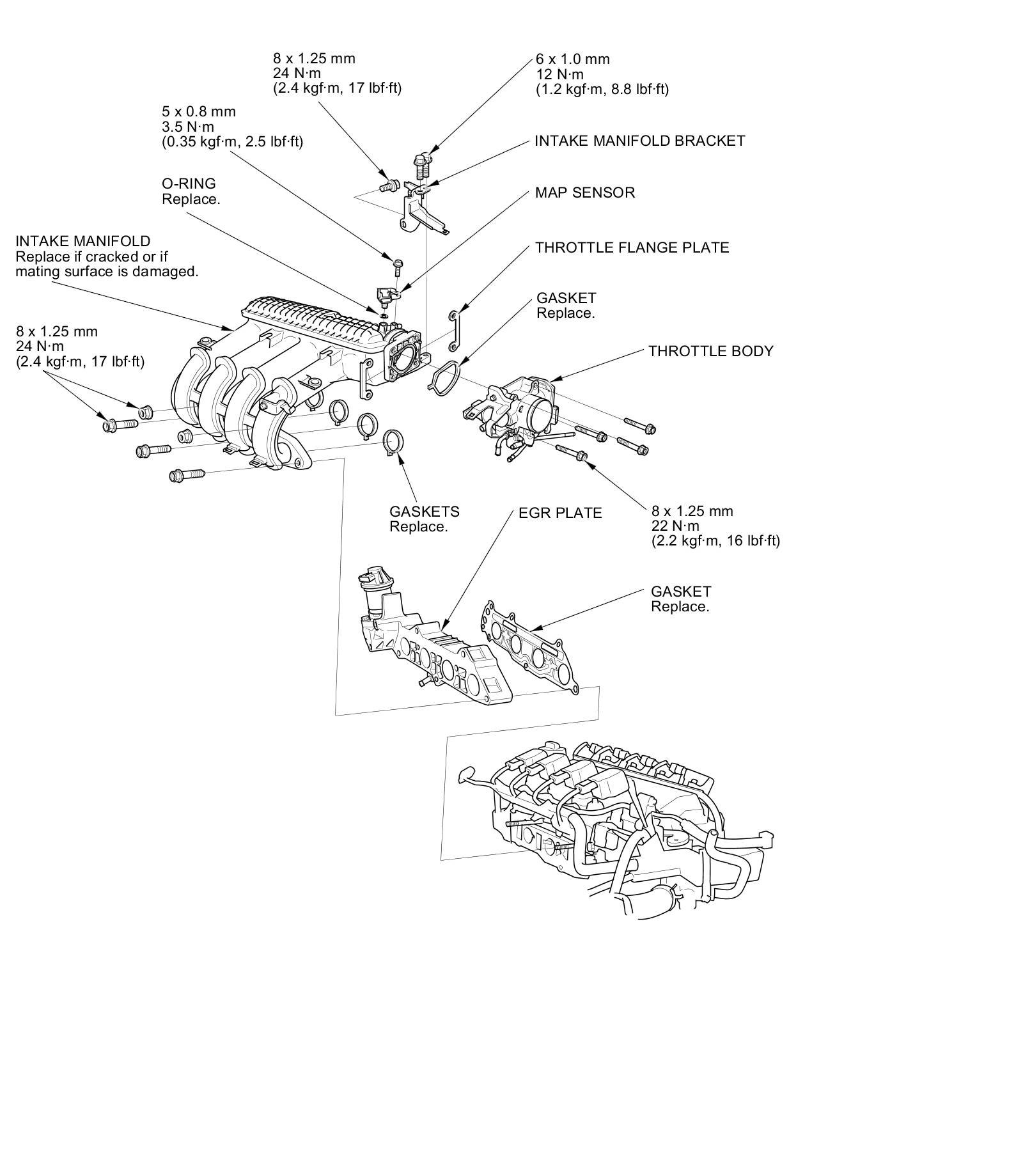 8 x 1.25 mm
24 N·m
(2.4 kgf·m, 17 lbf·ft)

6 x 1.0 mm
12 N·m
(1.2 kgf·m, 8.8 lbf·ft)

5 x 0.8 mm
3.5 N·m
(0.35 kgf·m, 2.5 lbf·ft)

INTAKE MANIFOLD BRACKET

O-RING
Replace.

MAP SENSOR

INTAKE MANIFOLD
Replace if cracked or if mating surface is damaged.

THROTTLE FLANGE PLATE

GASKET
Replace.

8 x 1.25 mm
24 N·m
(2.4 kgf·m, 17 lbf·ft)

THROTTLE BODY

GASKETS
Replace.

EGR PLATE

8 x 1.25 mm
22 N·m
(2.2 kgf·m, 16 lbf·ft)

GASKET
Replace.