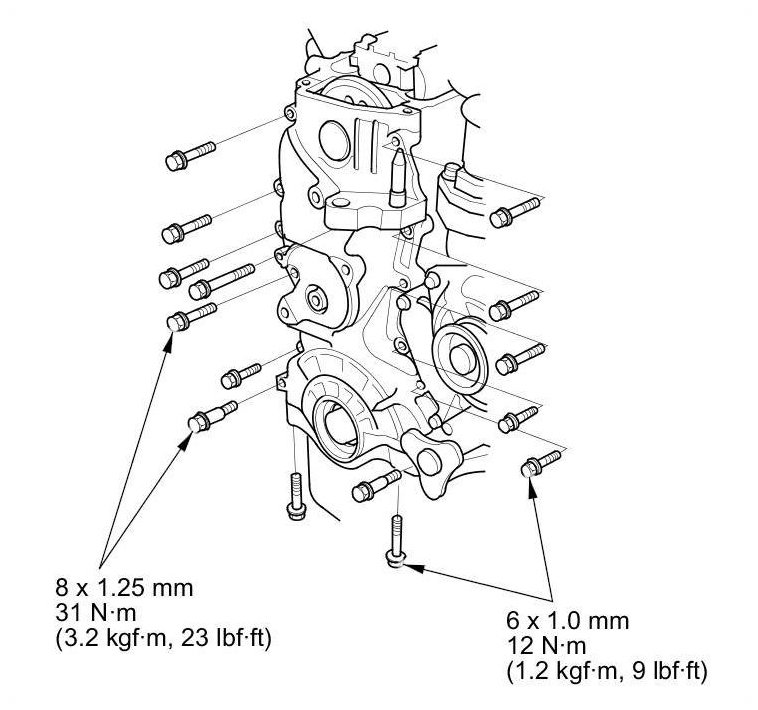 8 x 1.25 mm
31 N·m
(3.2 kgf·m, 23 lbf·ft)

6 x 1.0 mm
12 N·m
(1.2 kgf·m, 9 lbf·ft)