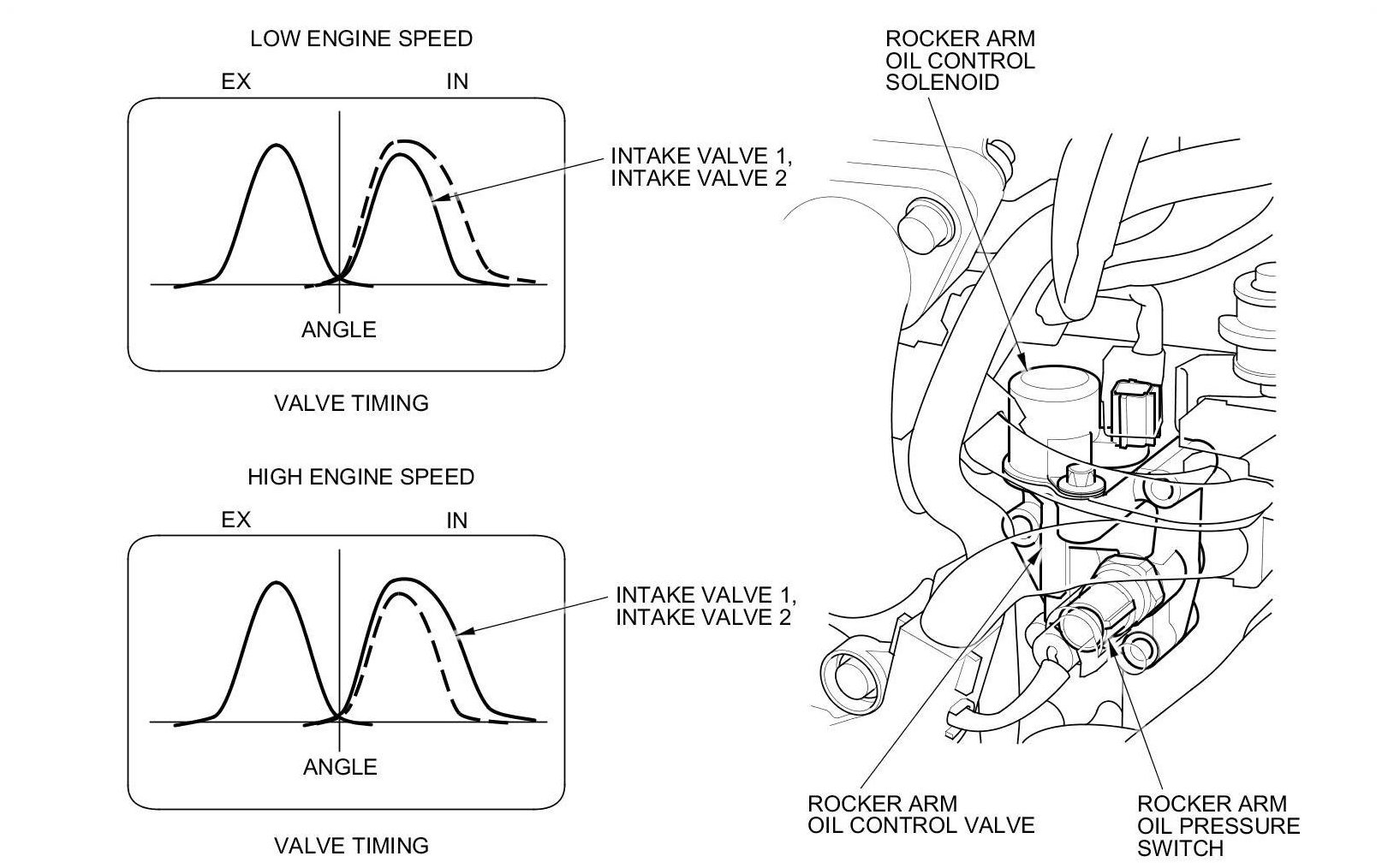 LOW ENGINE SPEED

EX

IN

INTAKE VALVE 1,
INTAKE VALVE 2

ANGLE

VALVE TIMING

HIGH ENGINE SPEED

EX

IN

INTAKE VALVE 1,
INTAKE VALVE 2

ANGLE

VALVE TIMING

ROCKER ARM
OIL CONTROL
SOLENOID

ROCKER ARM
OIL CONTROL VALVE

ROCKER ARM
OIL PRESSURE
SWITCH