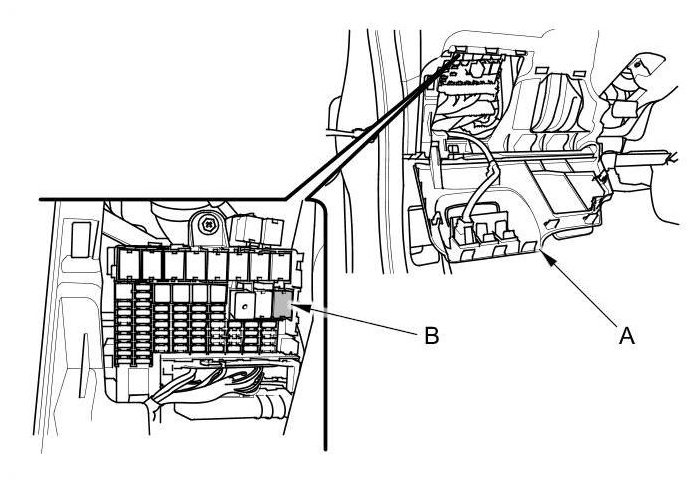 B

A