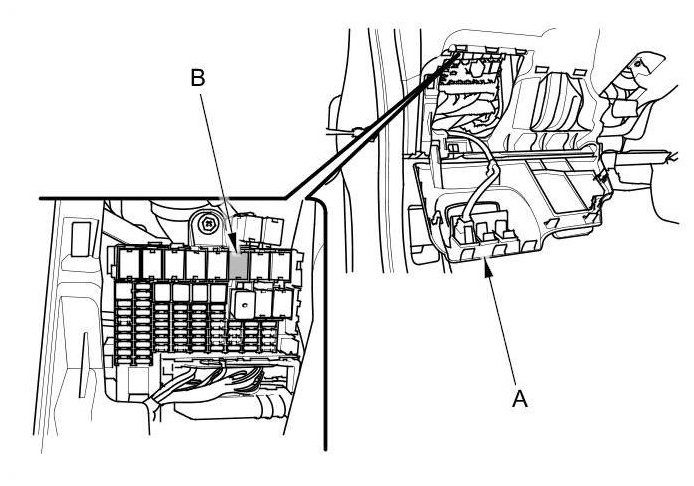 B

A