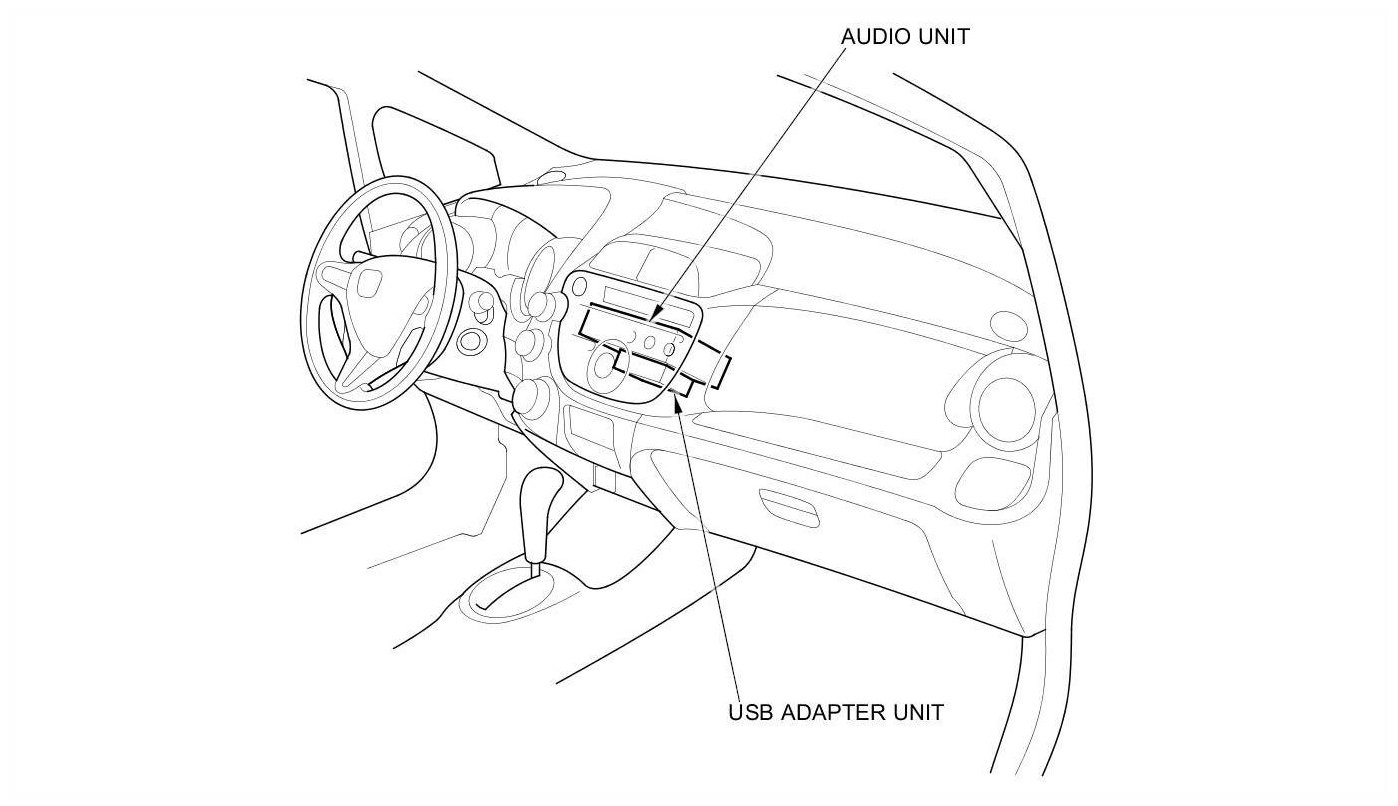 AUDIO UNIT

USB ADAPTER UNIT