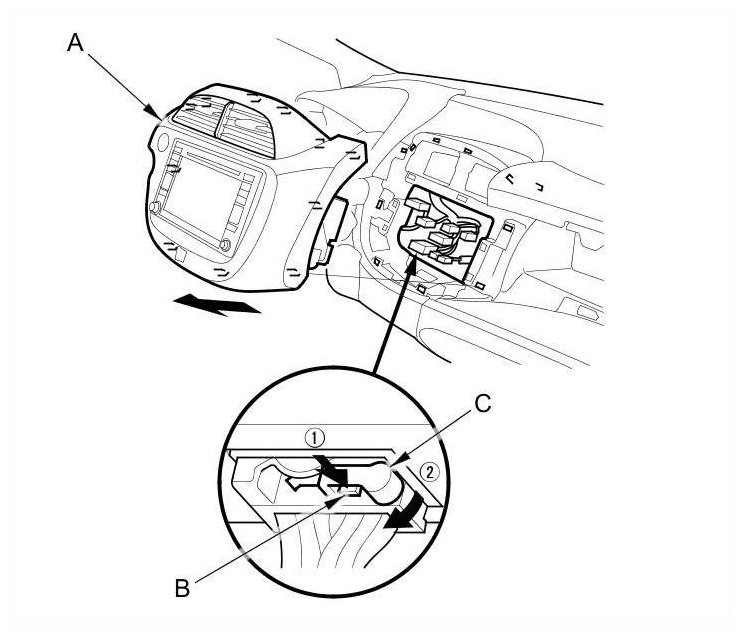 A

C

①

②

B