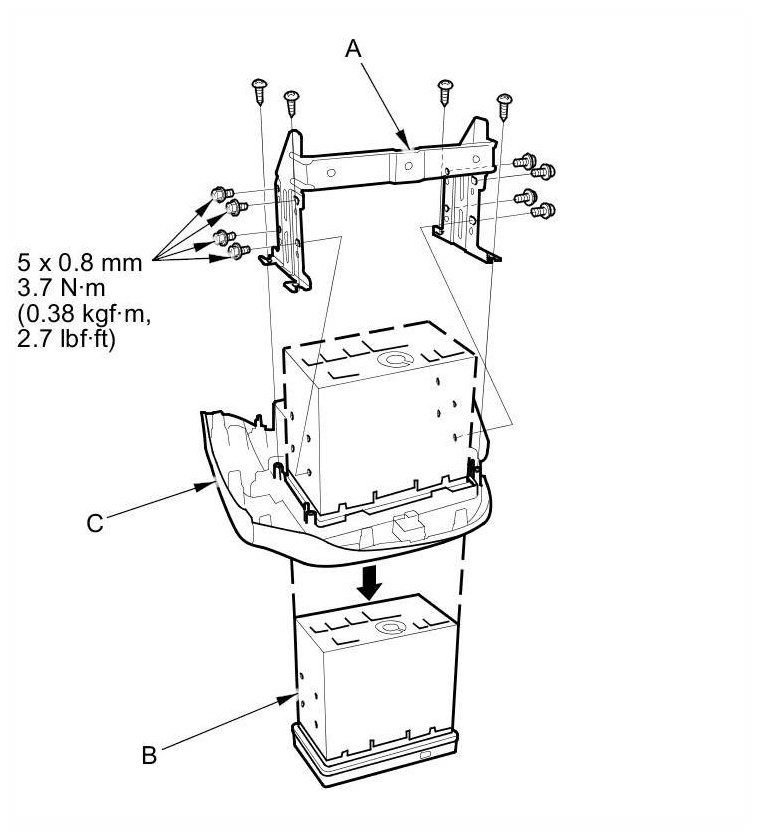 A

5 x 0.8 mm
3.7 N·m
(0.38 kgf·m,
2.7 lbf·ft)

C

B