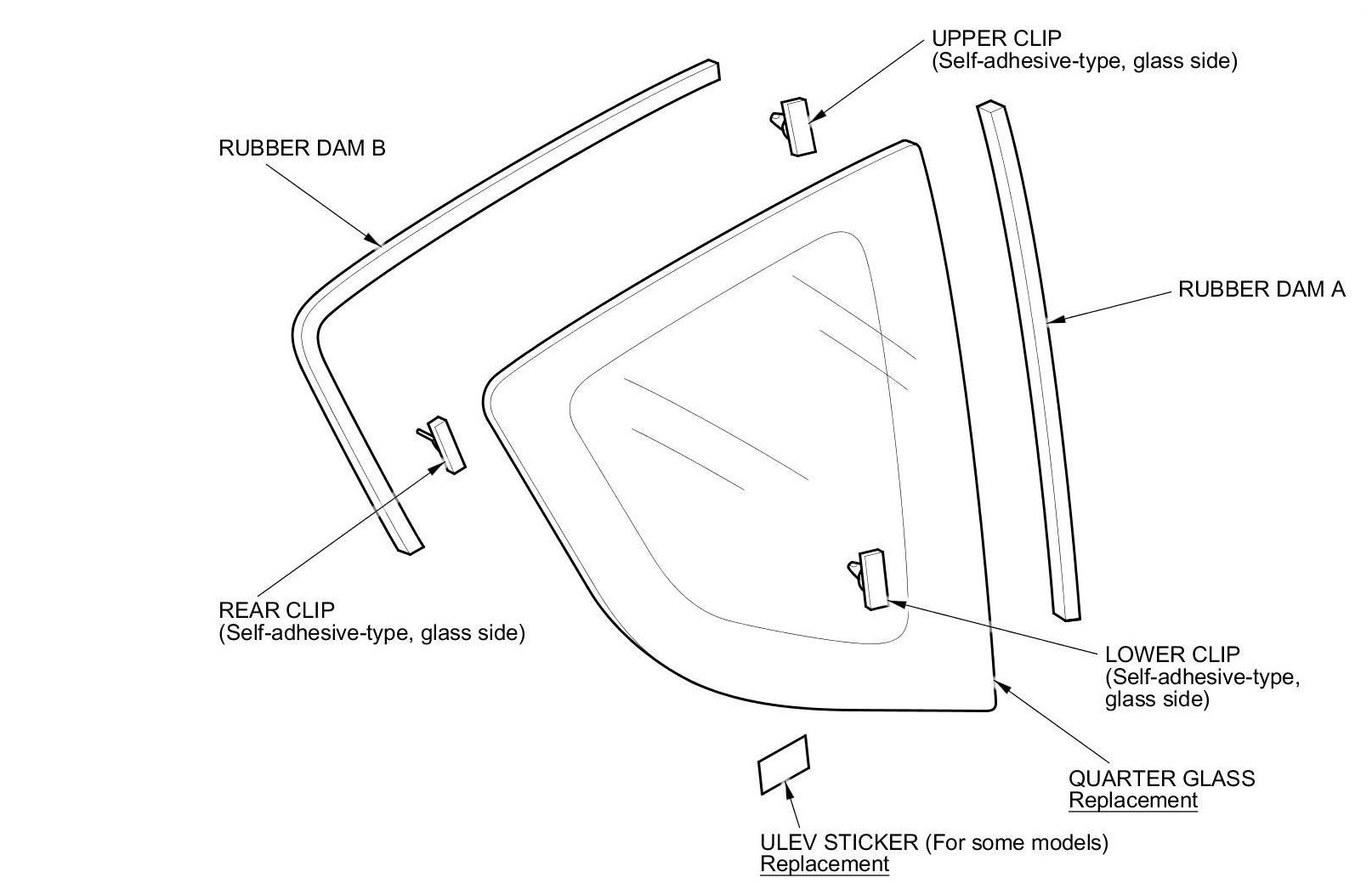 UPPER CLIP
(Self-adhesive-type, glass side)

RUBBER DAM B

RUBBER DAM A

REAR CLIP
(Self-adhesive-type, glass side)

LOWER CLIP
(Self-adhesive-type, glass side)

QUARTER GLASS
Replacement

ULEV STICKER (For some models)
Replacement