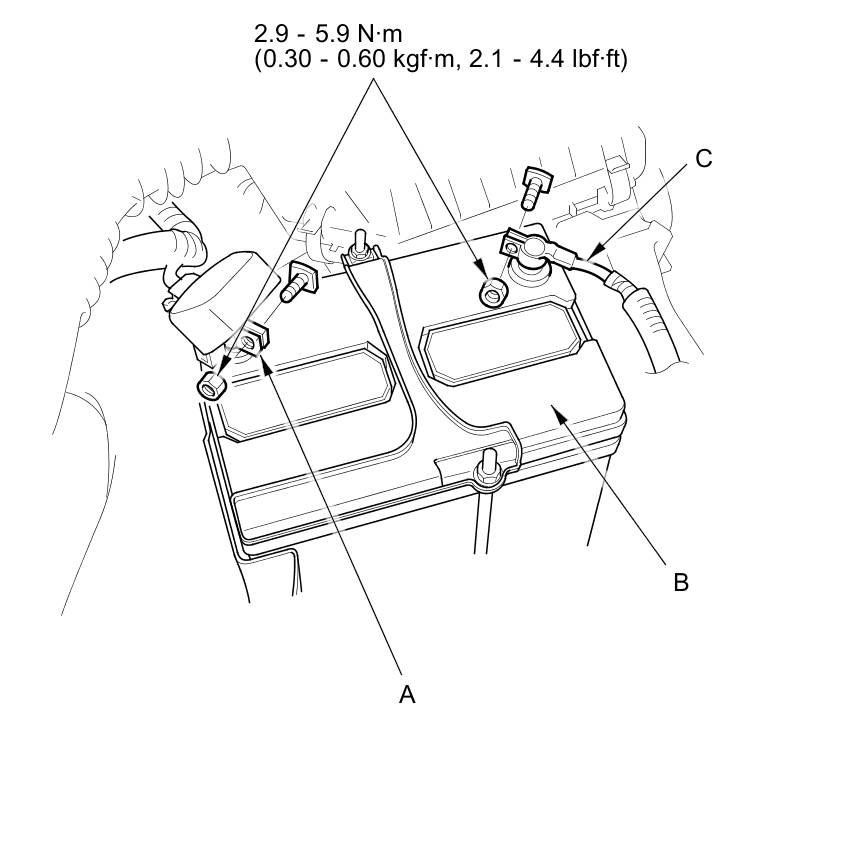 2.9 - 5.9 N·m
(0.30 - 0.60 kgf·m, 2.1 - 4.4 lbf·ft)

C

B

A