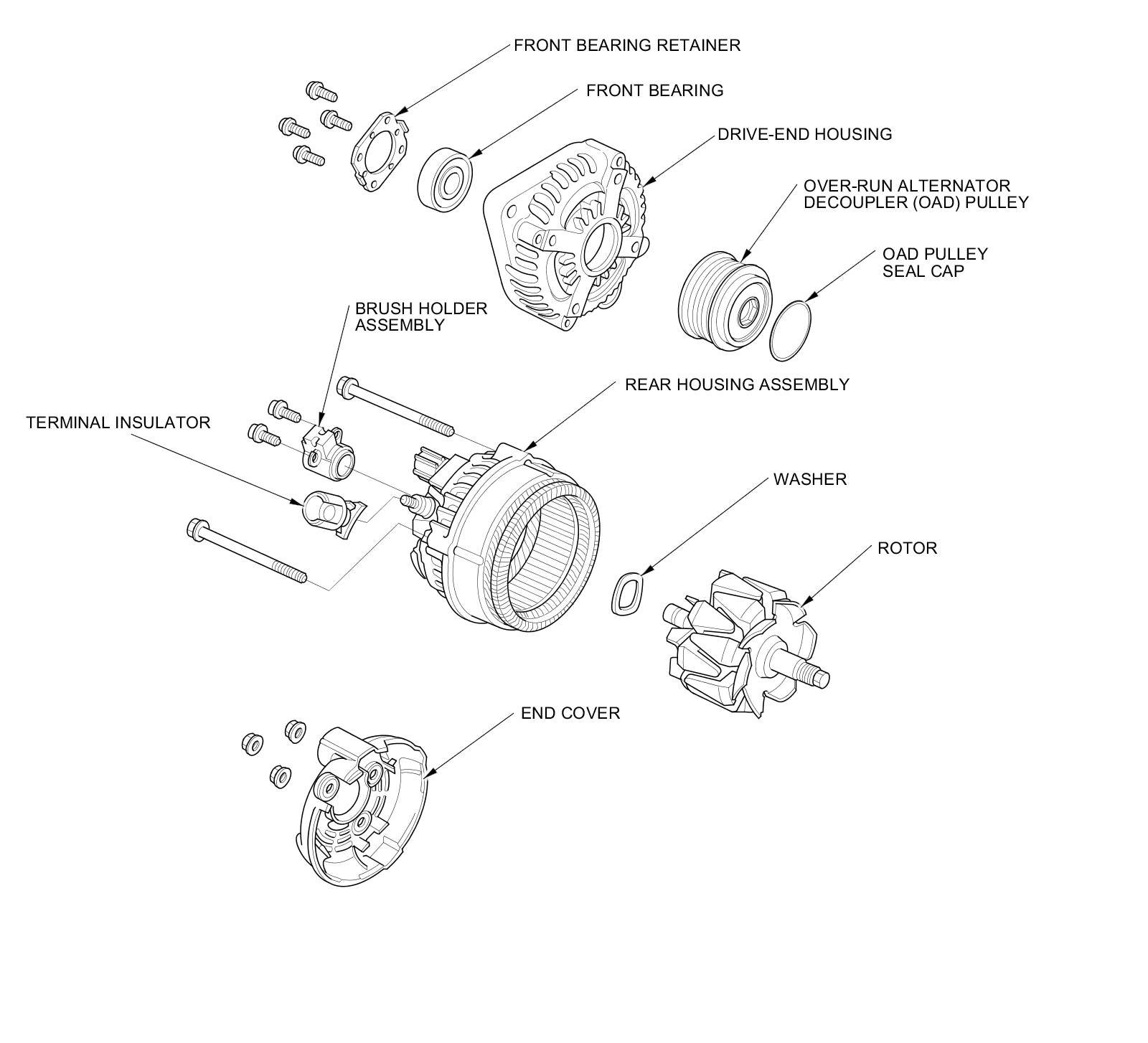 FRONT BEARING RETAINER

FRONT BEARING

DRIVE-END HOUSING

OVER-RUN ALTERNATOR DECOUPLER (OAD) PULLEY

OAD PULLEY SEAL CAP

BRUSH HOLDER ASSEMBLY

REAR HOUSING ASSEMBLY

TERMINAL INSULATOR

WASHER

ROTOR

END COVER