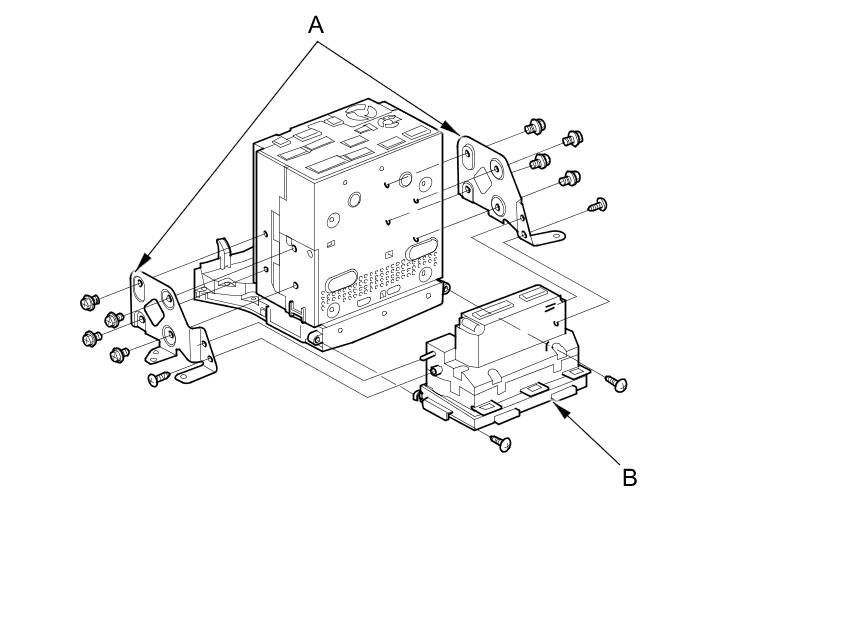 A

B