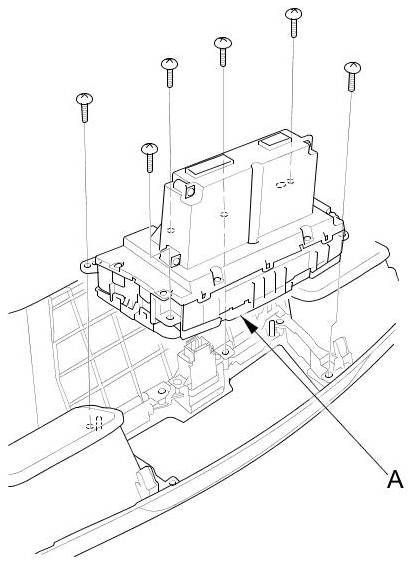 A