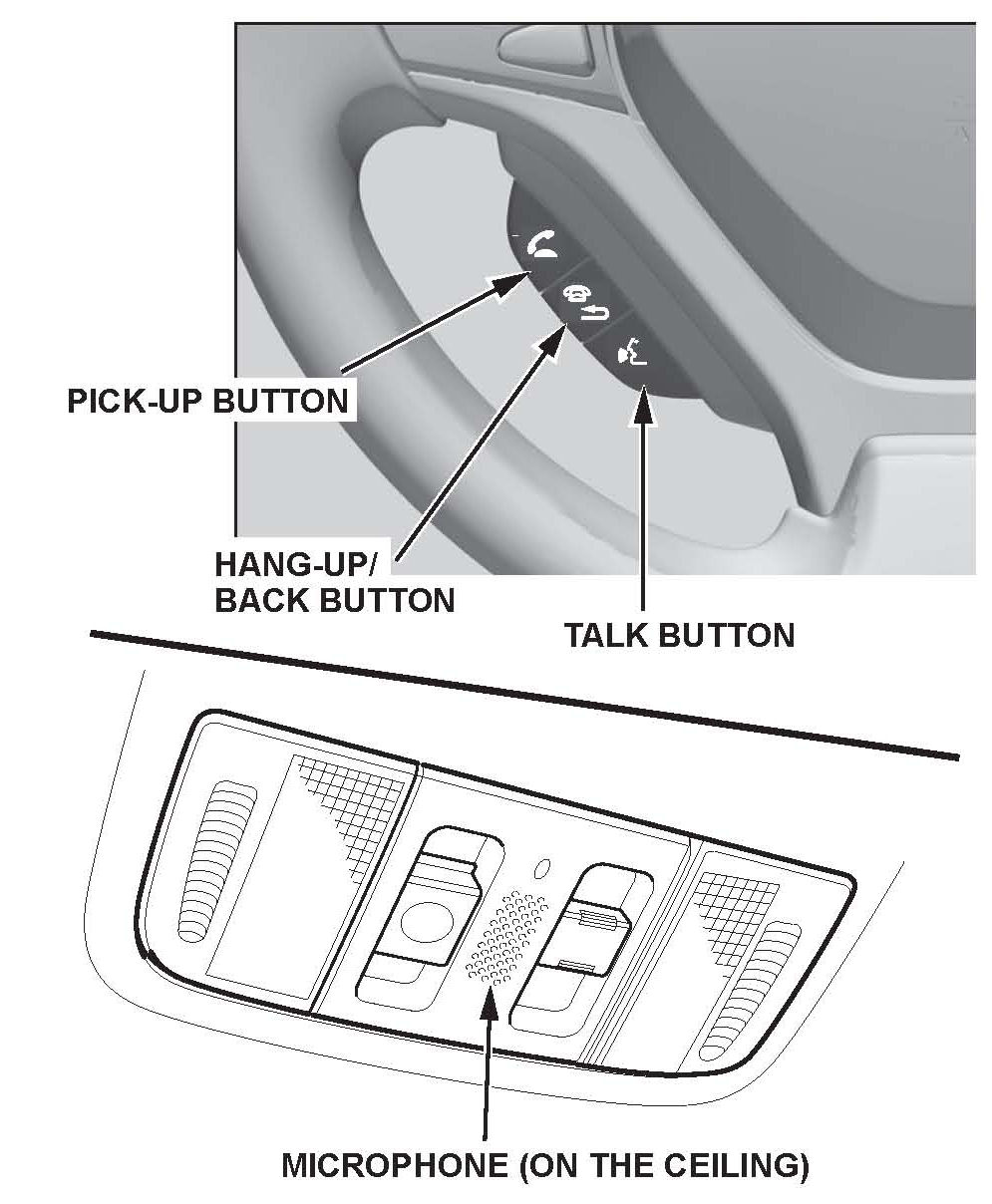 PICK-UP BUTTON

HANG-UP/
BACK BUTTON

TALK BUTTON

MICROPHONE (ON THE CEILING)