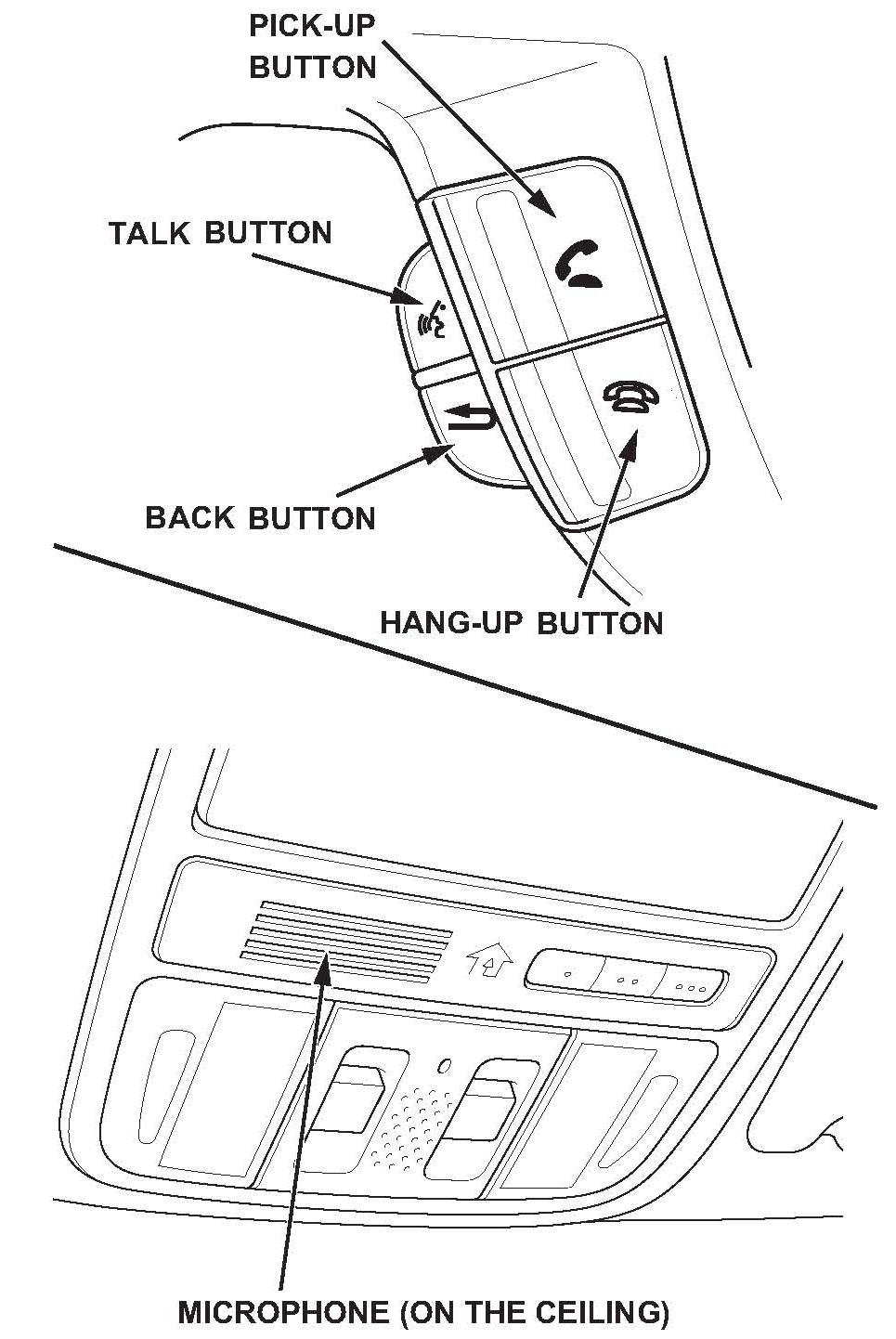 PICK-UP BUTTON

TALK BUTTON

BACK BUTTON

HANG-UP BUTTON

MICROPHONE (ON THE CEILING)