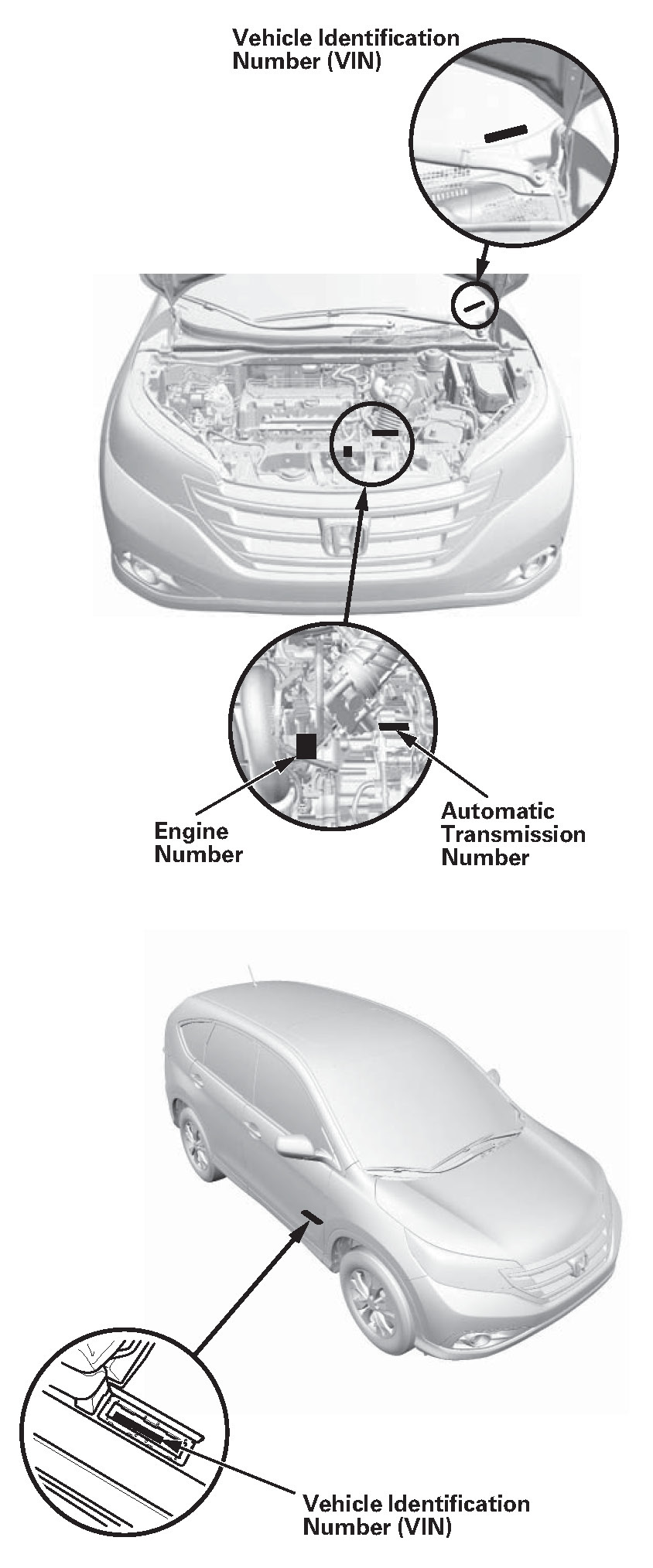 Vehicle Identification Number (VIN)

Engine Number

Automatic Transmission Number

Vehicle Identification Number (VIN)