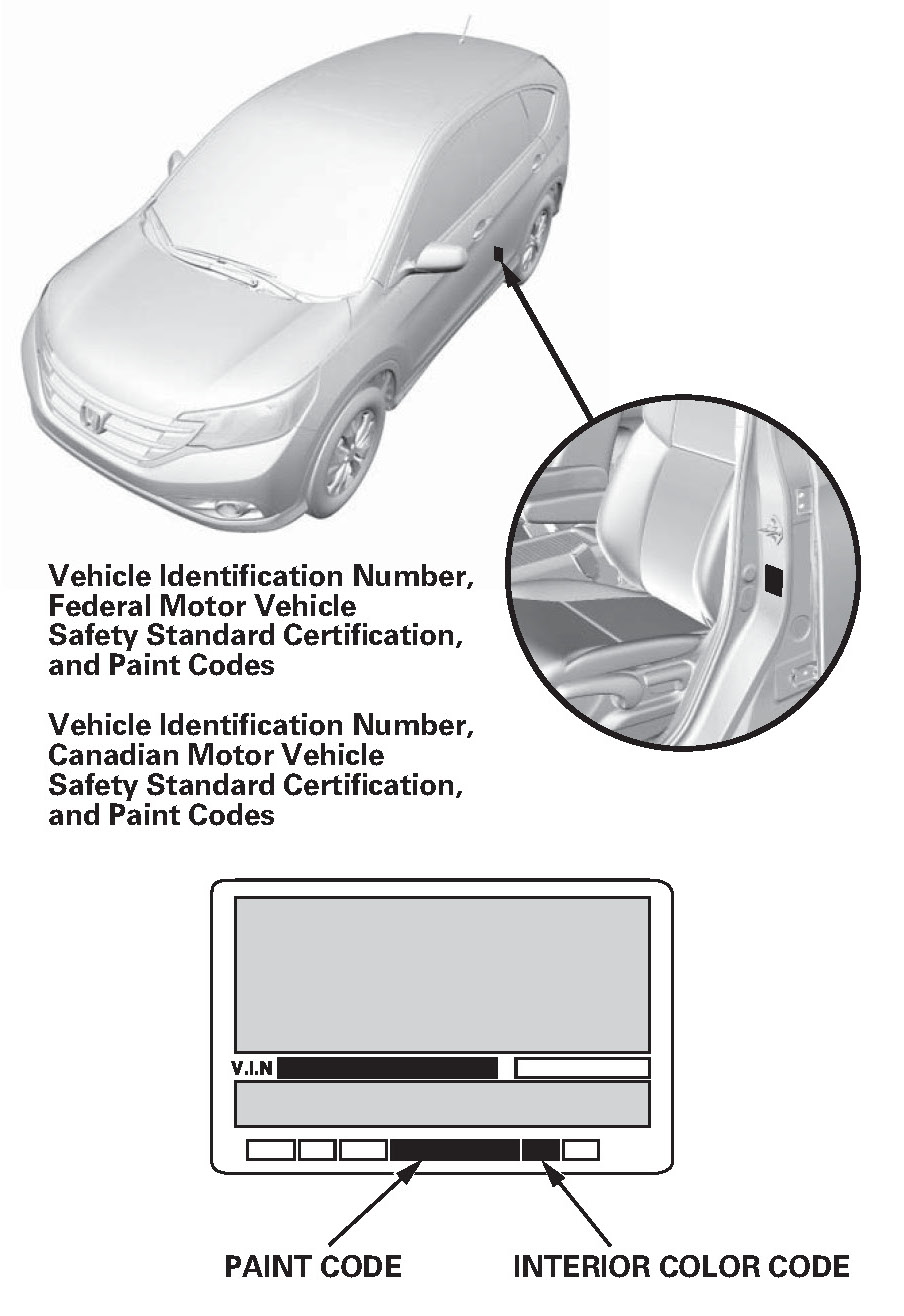 Vehicle Identification Number, Federal Motor Vehicle Safety Standard Certification, and Paint Codes

Vehicle Identification Number, Canadian Motor Vehicle Safety Standard Certification, and Paint Codes

V.I.N

PAINT CODE

INTERIOR COLOR CODE