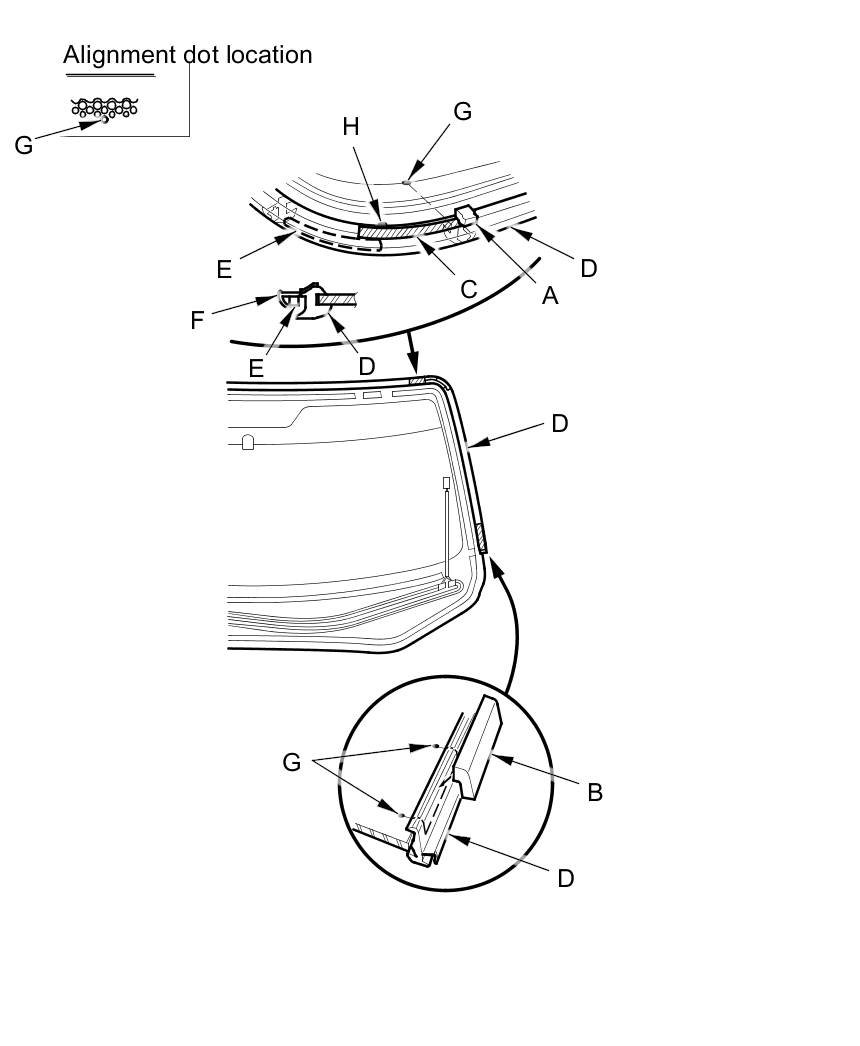 Alignment dot location

G

H
G

E
C
A
D

F
E
D

D

G
B
D