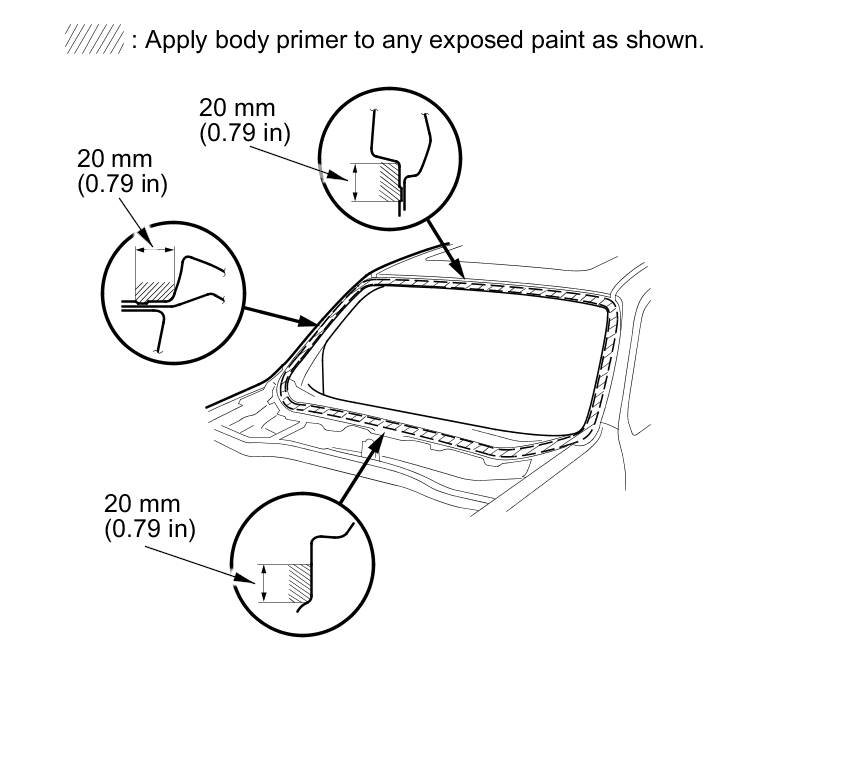 : Apply body primer to any exposed paint as shown.

20 mm
(0.79 in)

20 mm
(0.79 in)

20 mm
(0.79 in)