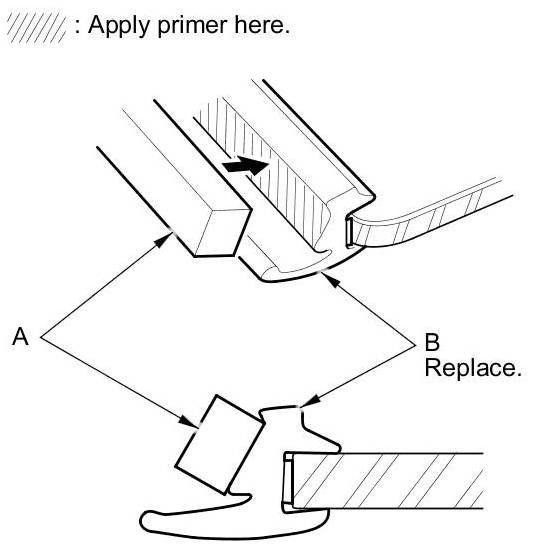 : Apply primer here.

A

B
Replace.