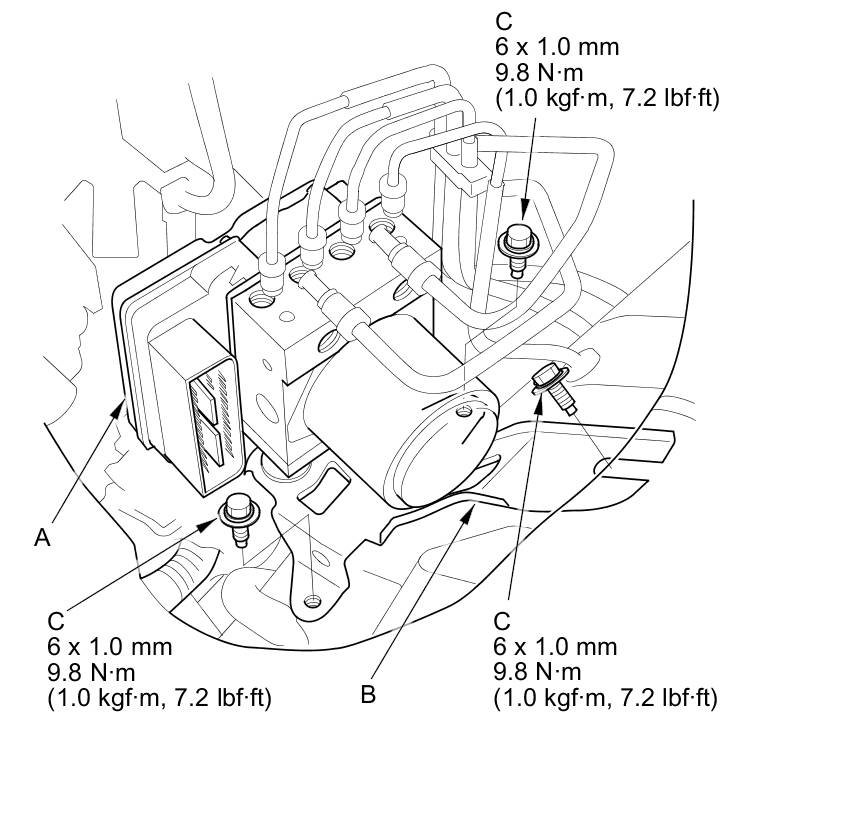 C
6 x 1.0 mm
9.8 N·m
(1.0 kgf·m, 7.2 lbf·ft)

A

C
6 x 1.0 mm
9.8 N·m
(1.0 kgf·m, 7.2 lbf·ft)

B

C
6 x 1.0 mm
9.8 N·m
(1.0 kgf·m, 7.2 lbf·ft)