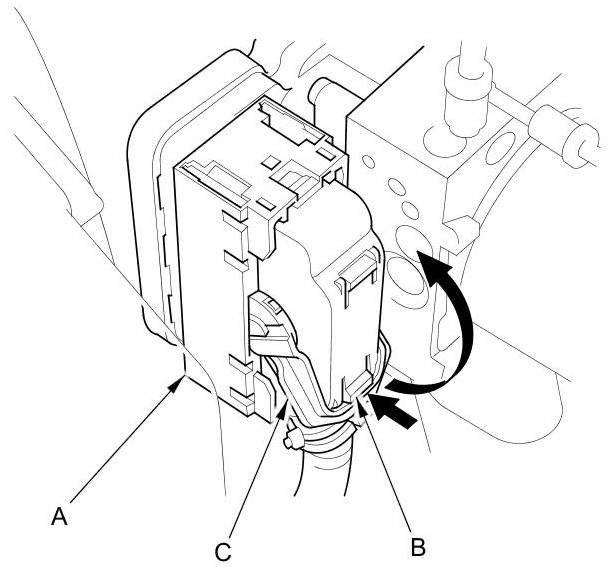 A

C

B